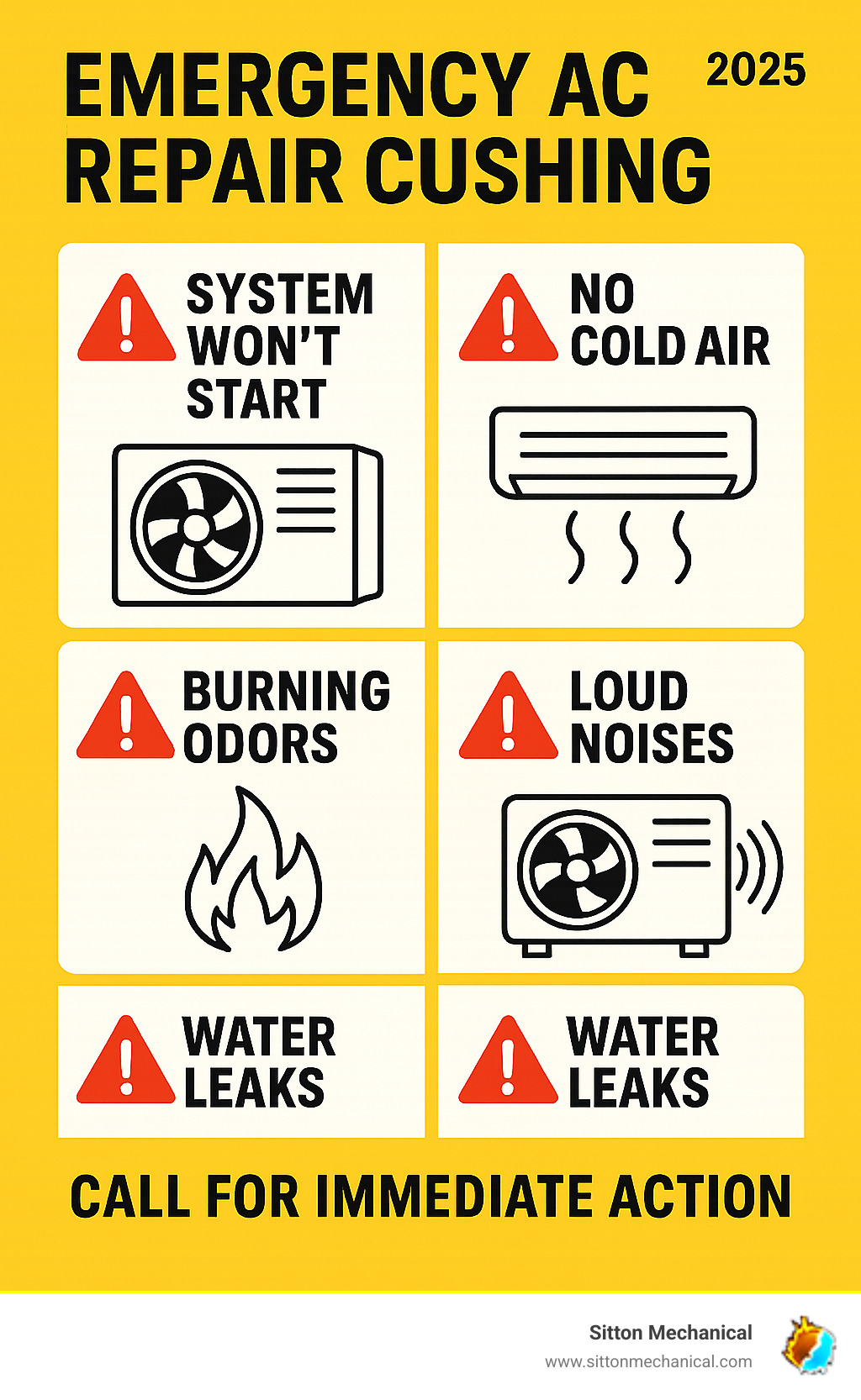 EMERGENCY AC REPAIR CUSHING

2025

SYSTEM WON'T START

NO COLD AIR

BURNING ODORS

LOUD NOISES

WATER LEAKS

WATER LEAKS

CALL FOR IMMEDIATE ACTION

Sitton Mechanical
www.sittonmechanical.com