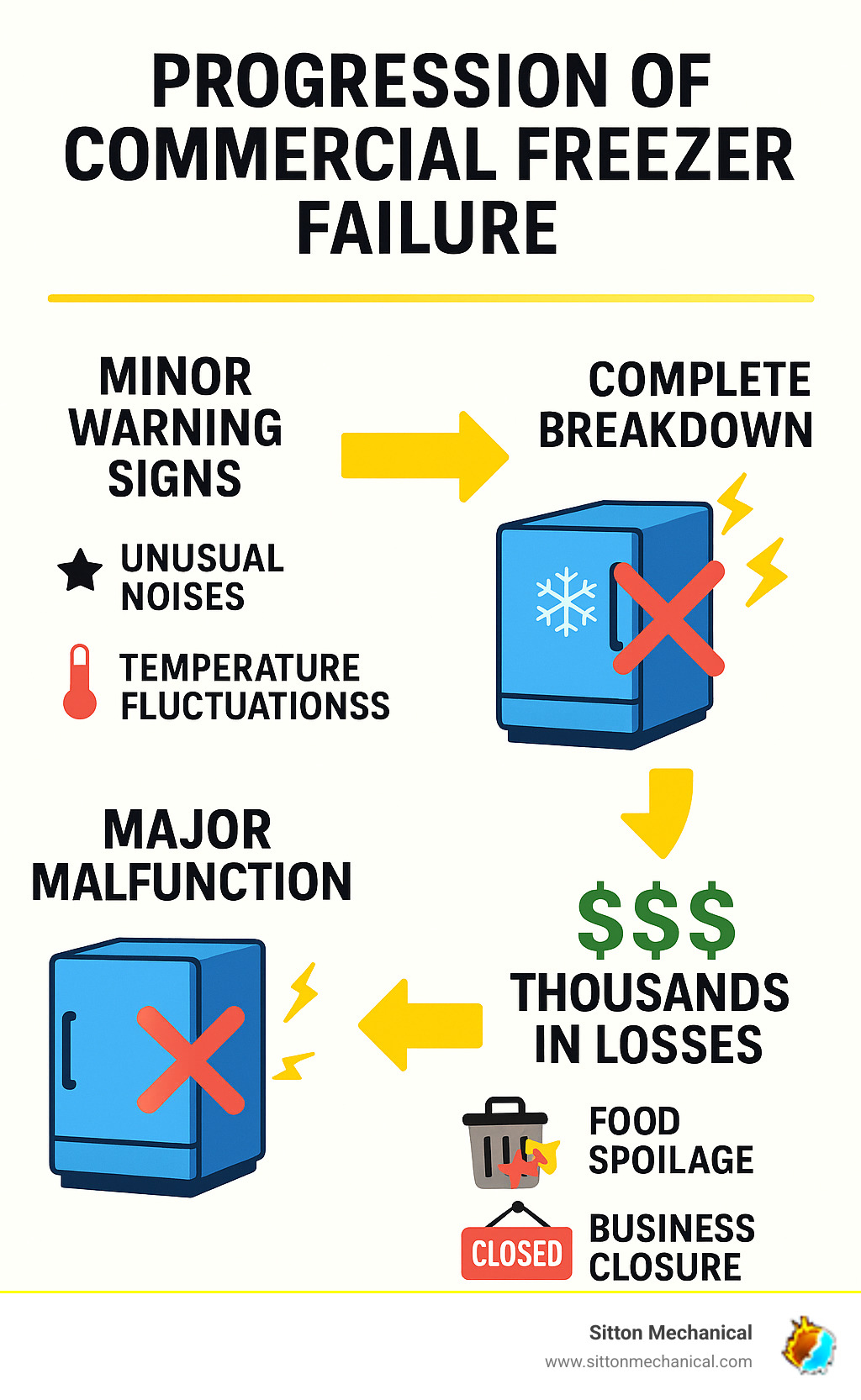 PROGRESSION OF COMMERCIAL FREEZER FAILURE

MINOR WARNING SIGNS

UNUSUAL NOISES

TEMPERATURE FLUCTUATIONSS

COMPLETE BREAKDOWN

MAJOR MALFUNCTION

$$$

THOUSANDS IN LOSSES

FOOD SPOILAGE

CLOSED

BUSINESS CLOSURE

Sitton Mechanical
www.sittonmechanical.com