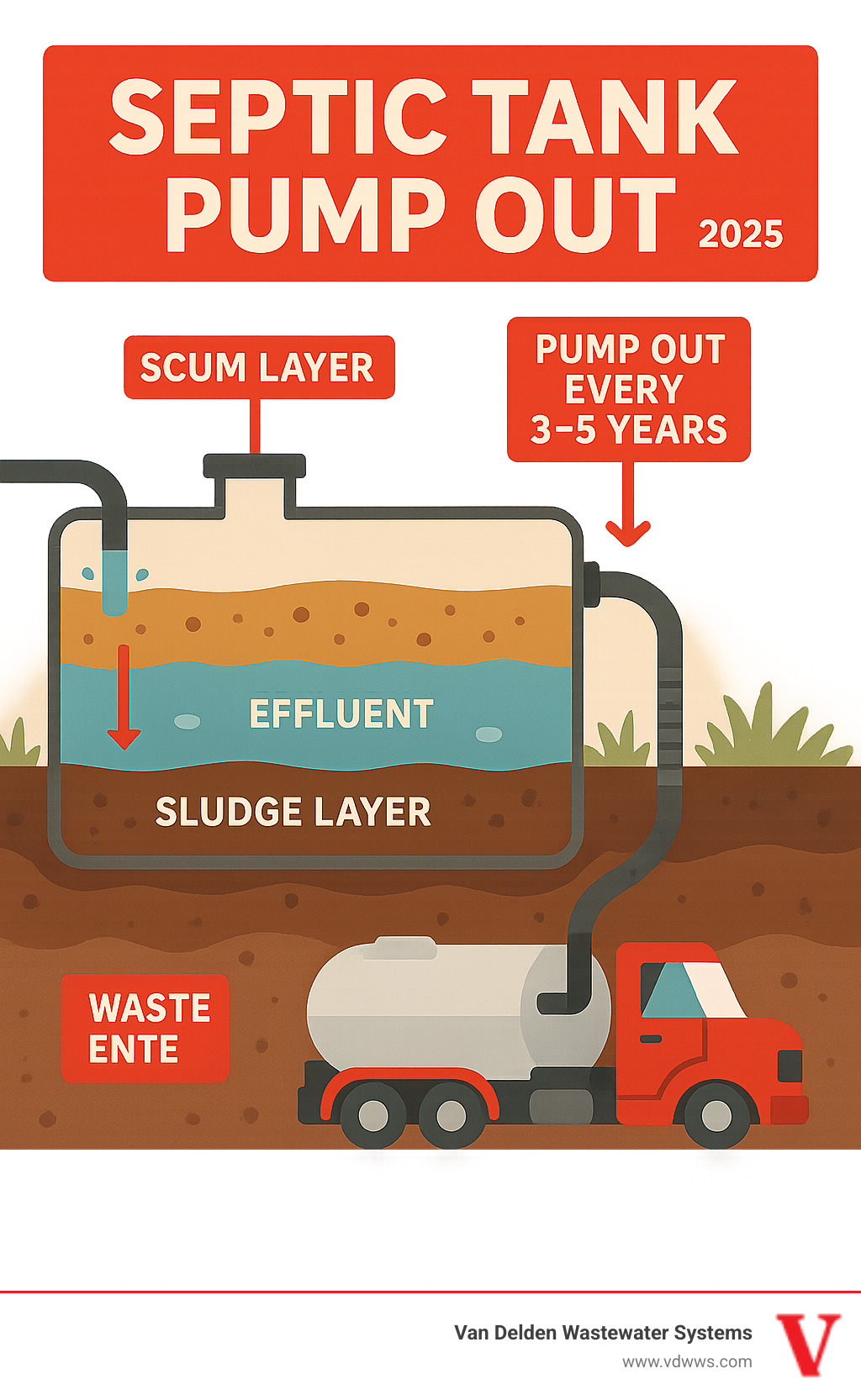 SEPTIC TANK PUMP OUT 2025

SCUM LAYER

PUMP OUT EVERY 3–5 YEARS

EFFLUENT

SLUDGE LAYER

WASTE ENTE

Van Delden Wastewater Systems
www.vdwws.com

V