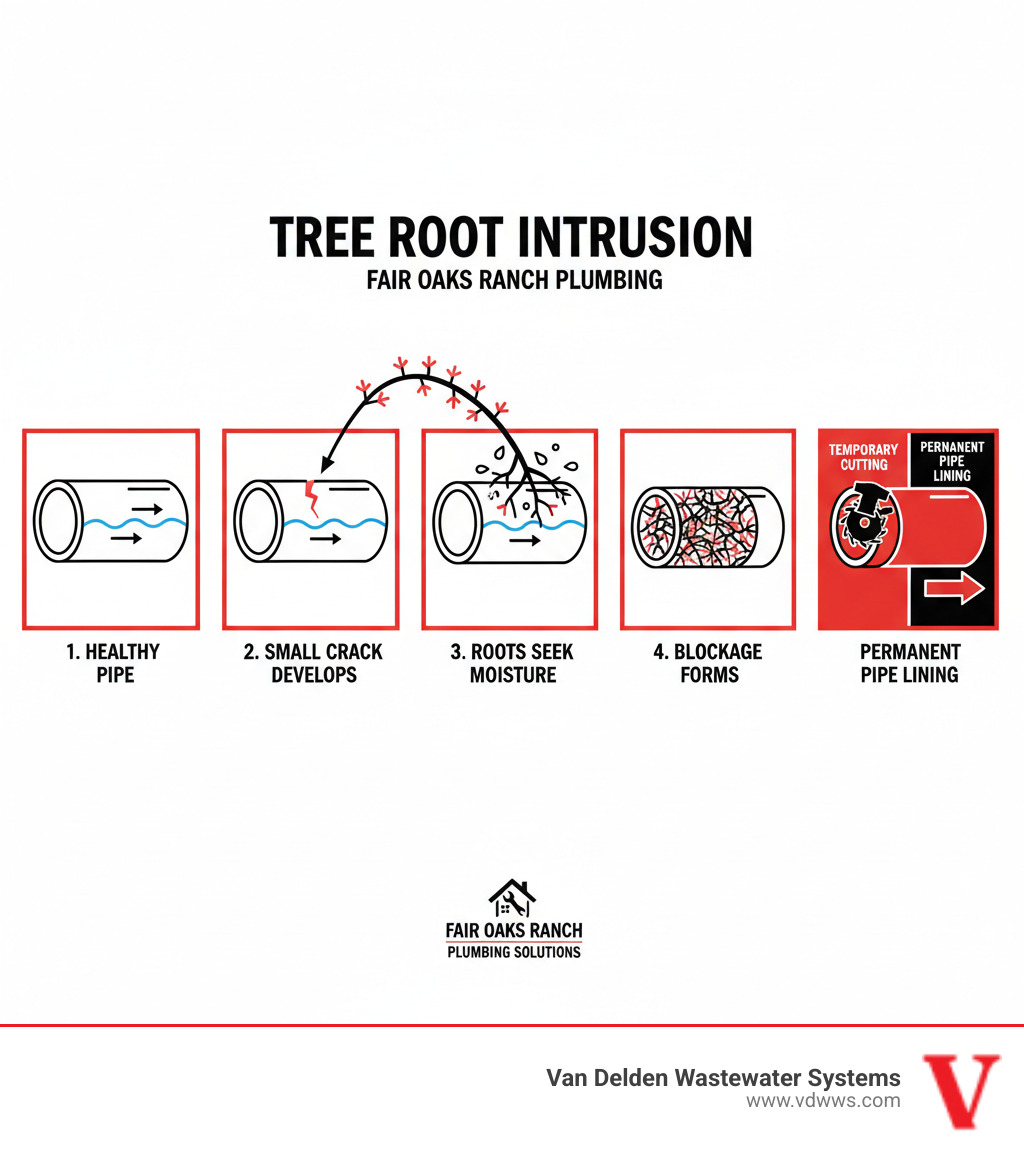 TREE ROOT INTRUSION
FAIR OAKS RANCH PLUMBING

TEMPORARY CUTTING

PERMANENT PIPE LINING

1. HEALTHY PIPE

2. SMALL CRACK DEVELOPS

3. ROOTS SEEK MOISTURE

4. BLOCKAGE FORMS

PERMANENT PIPE LINING

FAIR OAKS RANCH
PLUMBING SOLUTIONS

Van Delden Wastewater Systems
www.vdwws.com

V