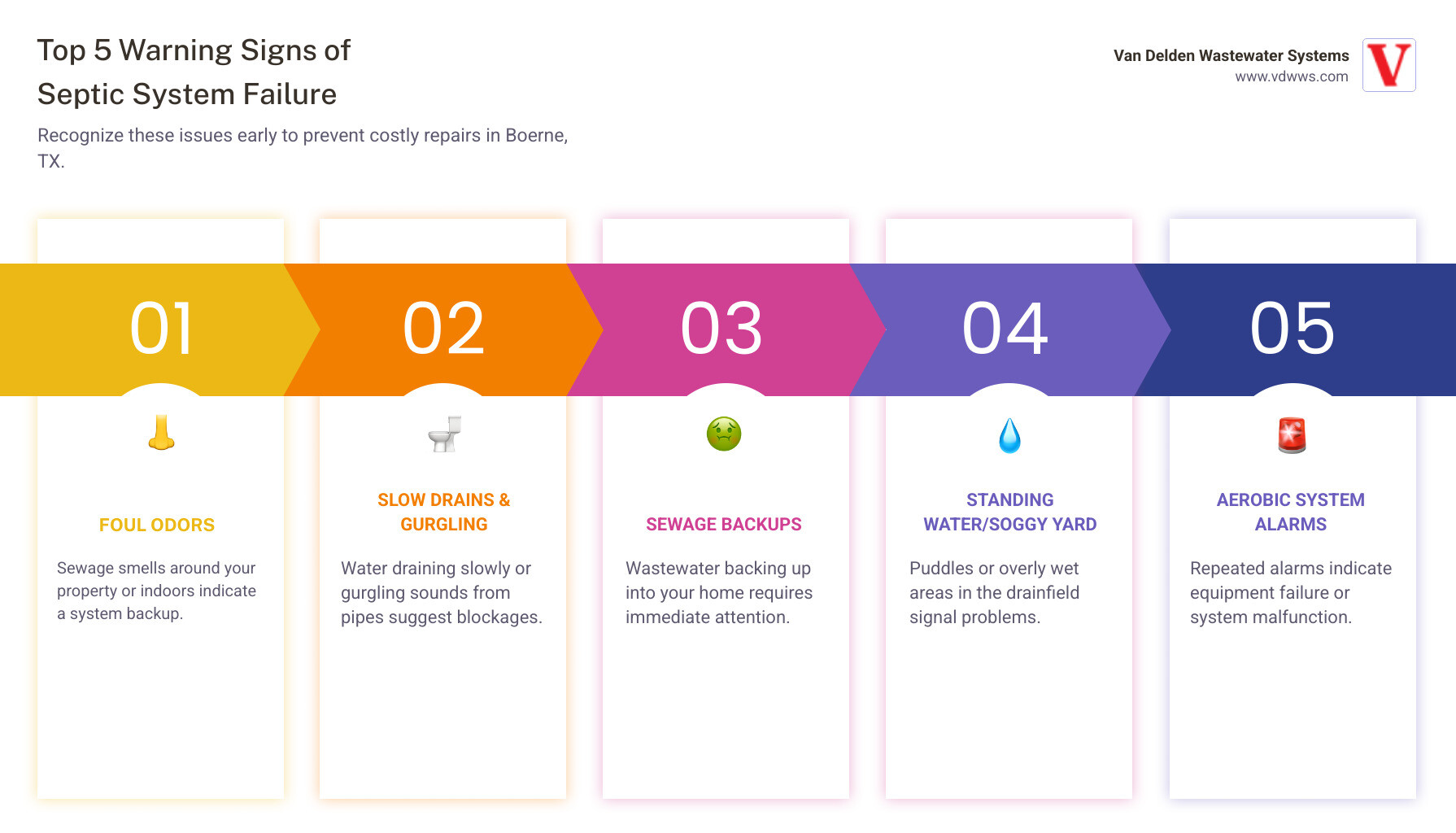 Top 5 Warning Signs of Septic System Failure

Recognize these issues early to prevent costly repairs in Boerne, TX.

Van Delden Wastewater Systems
www.vdwws.com

V

01

FOUL ODORS

Sewage smells around your property or indoors indicate a system backup.

02

SLOW DRAINS & GURGLING

Water draining slowly or gurgling sounds from pipes suggest blockages.

03

SEWAGE BACKUPS

Wastewater backing up into your home requires immediate attention.

04

STANDING WATER/SOGGY YARD

Puddles or overly wet areas in the drainfield signal problems.

05

AEROBIC SYSTEM ALARMS

Repeated alarms indicate equipment failure or system malfunction.