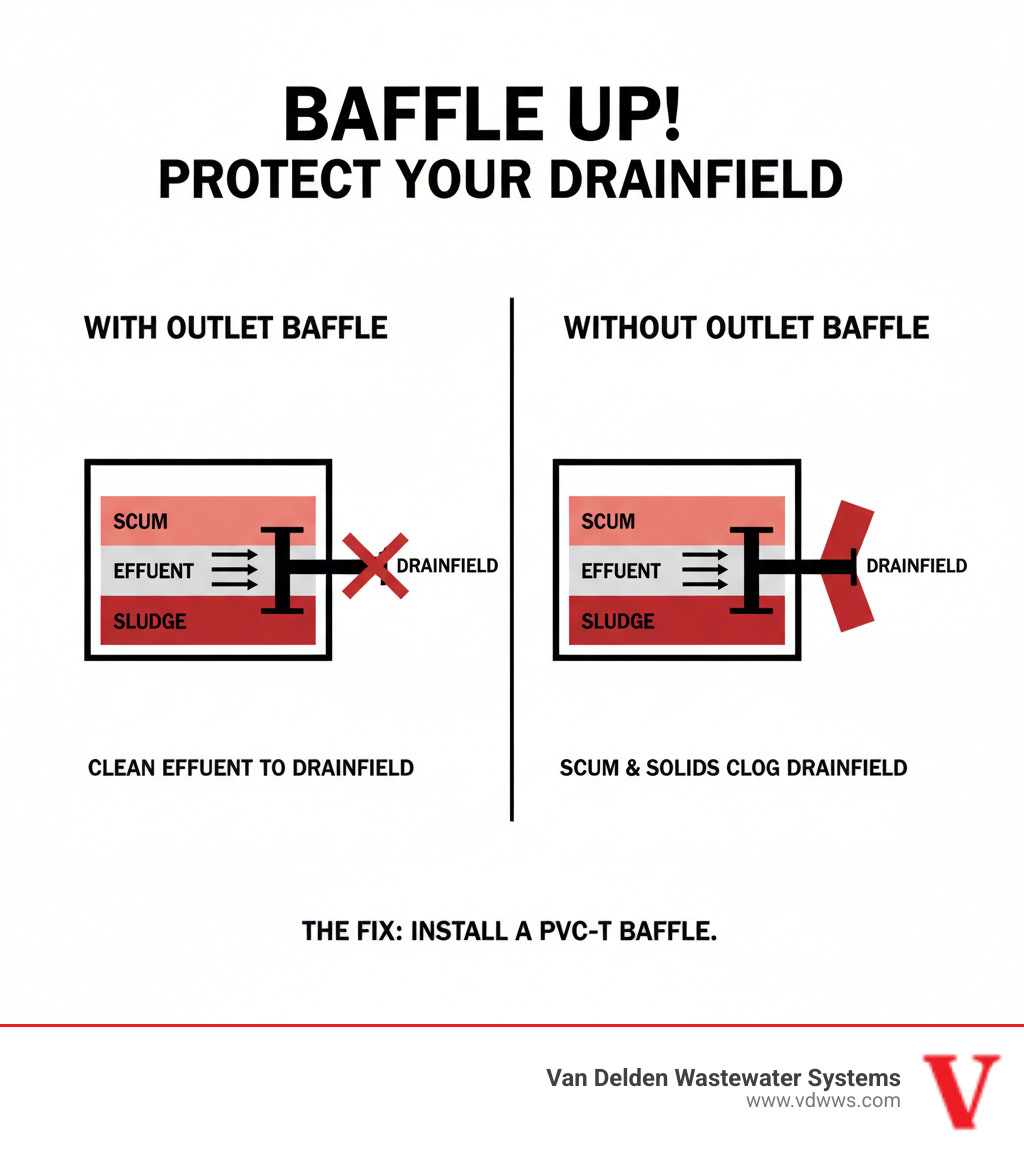 BAFFLE UP!
PROTECT YOUR DRAINFIELD

WITH OUTLET BAFFLE

SCUM
EFFUENT
SLUDGE
DRAINFIELD

CLEAN EFFUENT TO DRAINFIELD

WITHOUT OUTLET BAFFLE

SCUM
EFFUENT
SLUDGE
DRAINFIELD

SCUM & SOLIDS CLOG DRAINFIELD

THE FIX: INSTALL A PVC-T BAFFLE.

Van Delden Wastewater Systems
www.vdwws.com
V