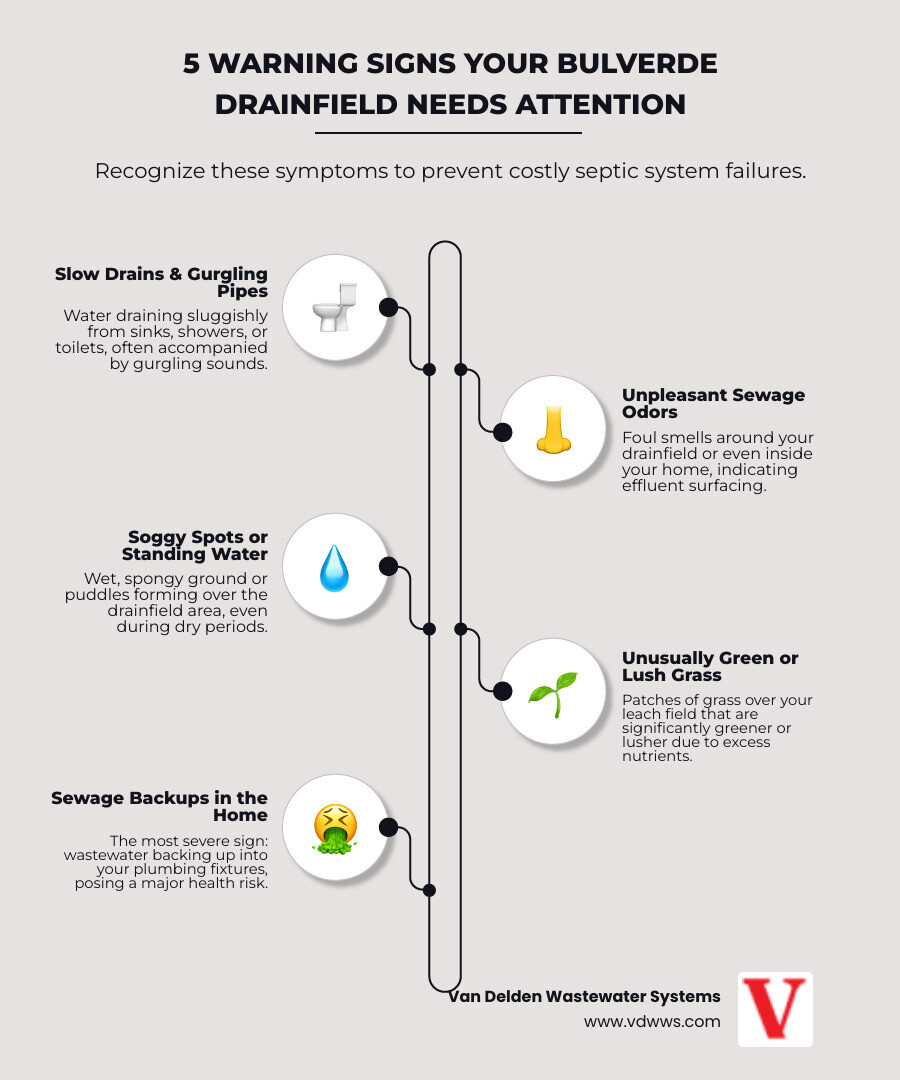 5 WARNING SIGNS YOUR BULVERDE DRAINFIELD NEEDS ATTENTION

Recognize these symptoms to prevent costly septic system failures.

Slow Drains & Gurgling Pipes

Water draining sluggishly from sinks, showers, or toilets, often accompanied by gurgling sounds.

Unpleasant Sewage Odors

Foul smells around your drainfield or even inside your home, indicating effluent surfacing.

Soggy Spots or Standing Water

Wet, spongy ground or puddles forming over the drainfield area, even during dry periods.

Unusually Green or Lush Grass

Patches of grass over your leach field that are significantly greener or lusher due to excess nutrients.

Sewage Backups in the Home

The most severe sign: wastewater backing up into your plumbing fixtures, posing a major health risk.

Van Delden Wastewater Systems
www.vdwws.com

V