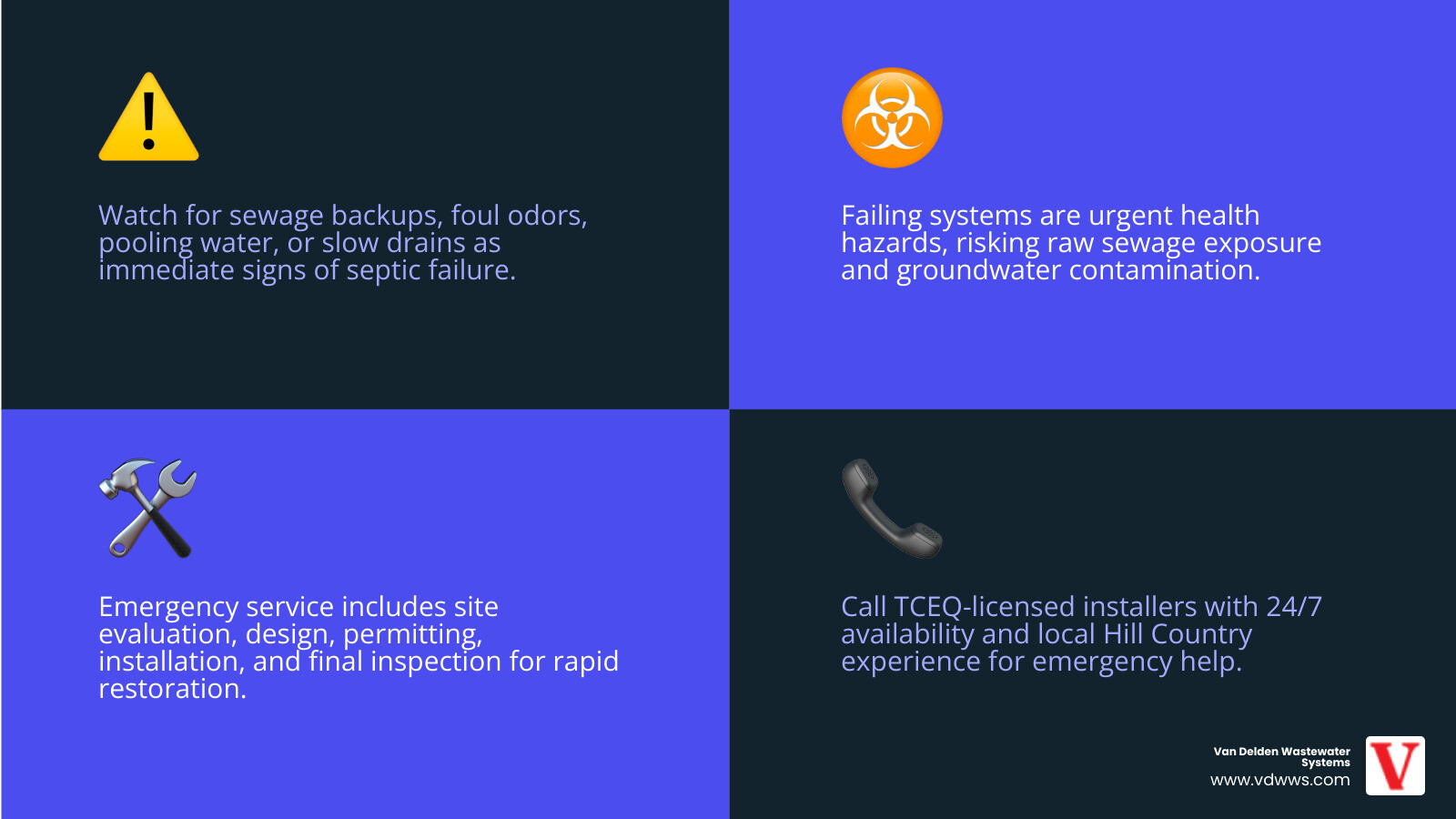 Watch for sewage backups, foul odors, pooling water, or slow drains as immediate signs of septic failure.

Failing systems are urgent health hazards, risking raw sewage exposure and groundwater contamination.

Emergency service includes site evaluation, design, permitting, installation, and final inspection for rapid restoration.

Call TCEQ-licensed installers with 24/7 availability and local Hill Country experience for emergency help.

Van Delden Wastewater Systems
www.vdwws.com
V