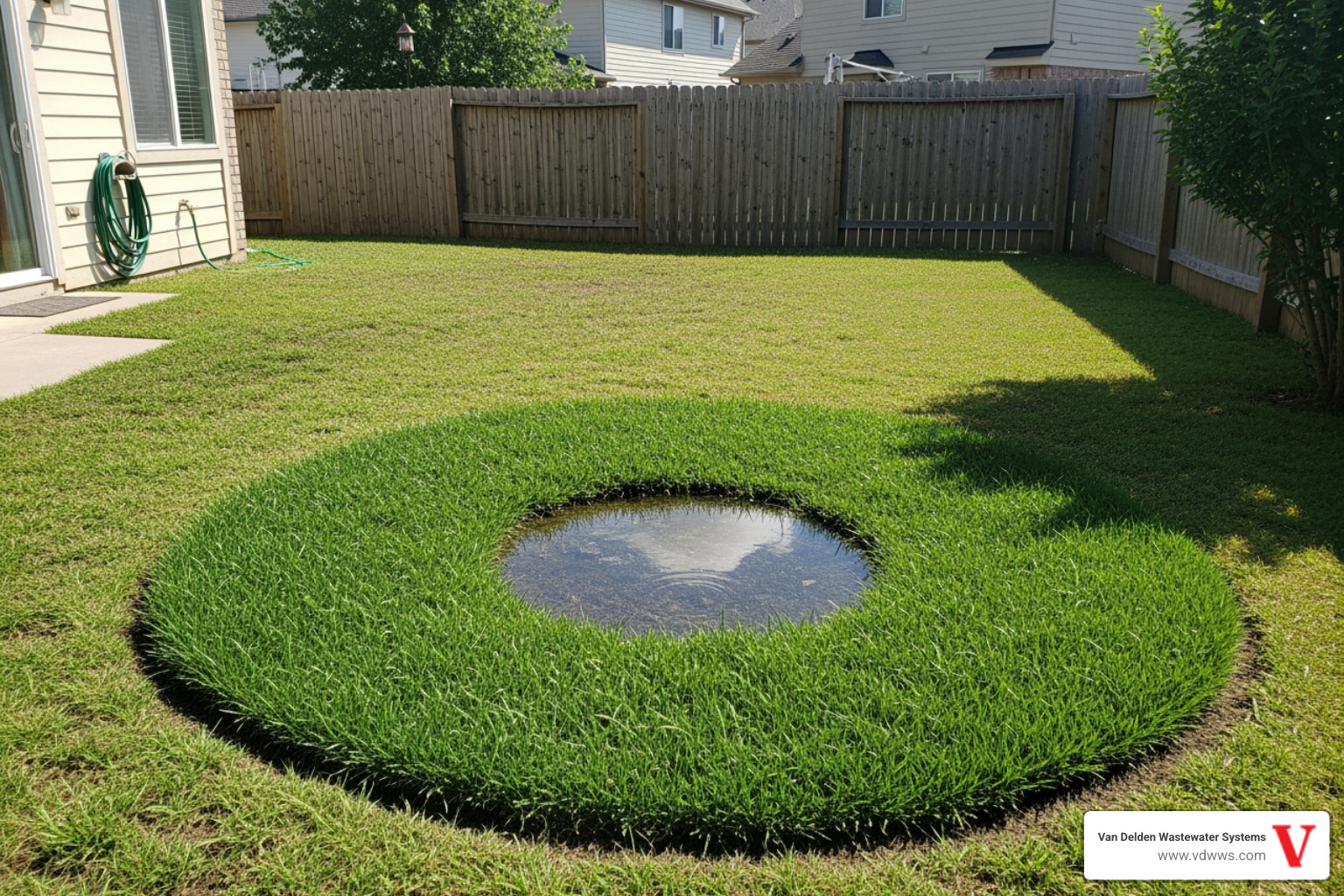 Van Delden Wastewater Systems
www.vdwws.com
V