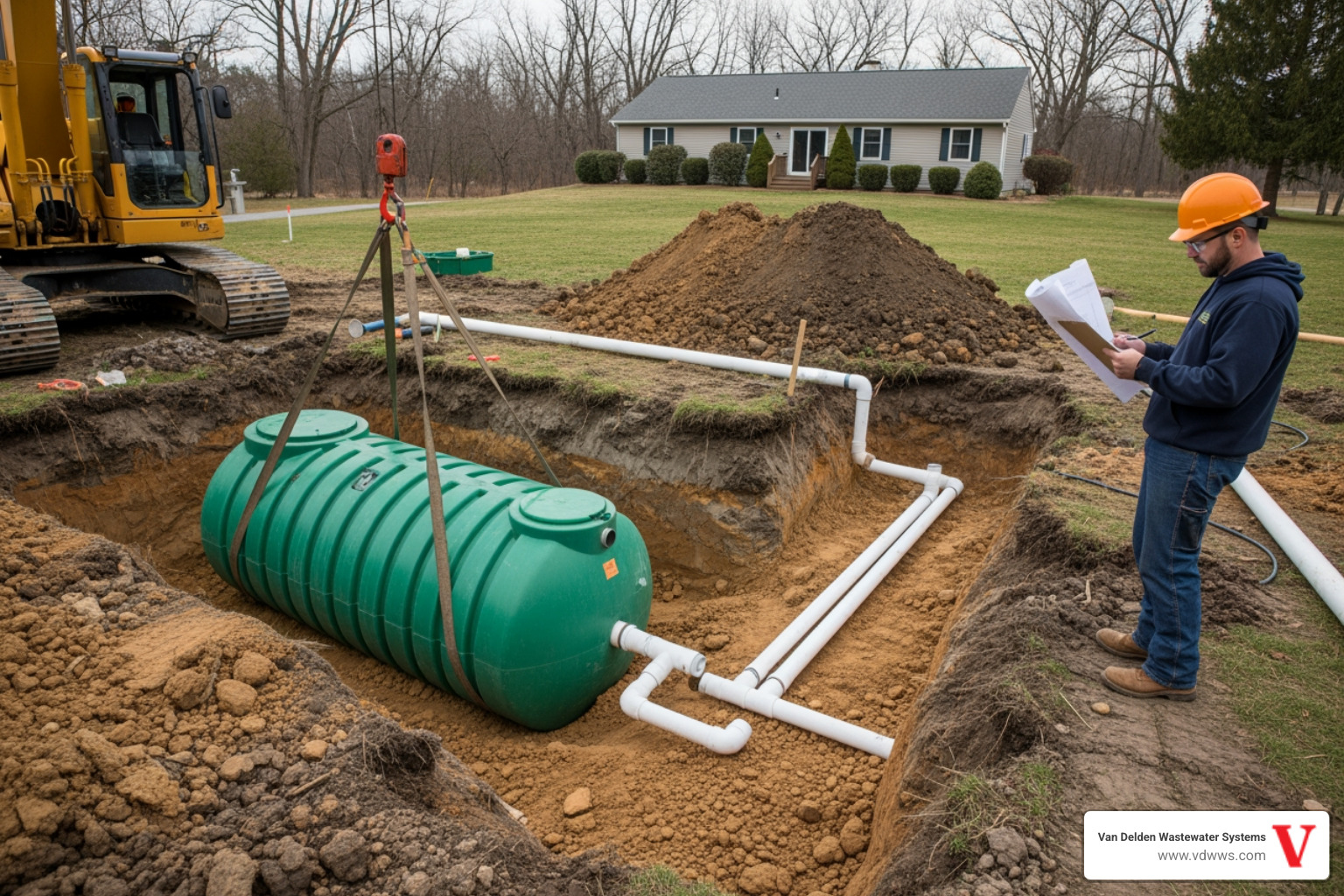 Van Delden Wastewater Systems
www.vdwws.com
V