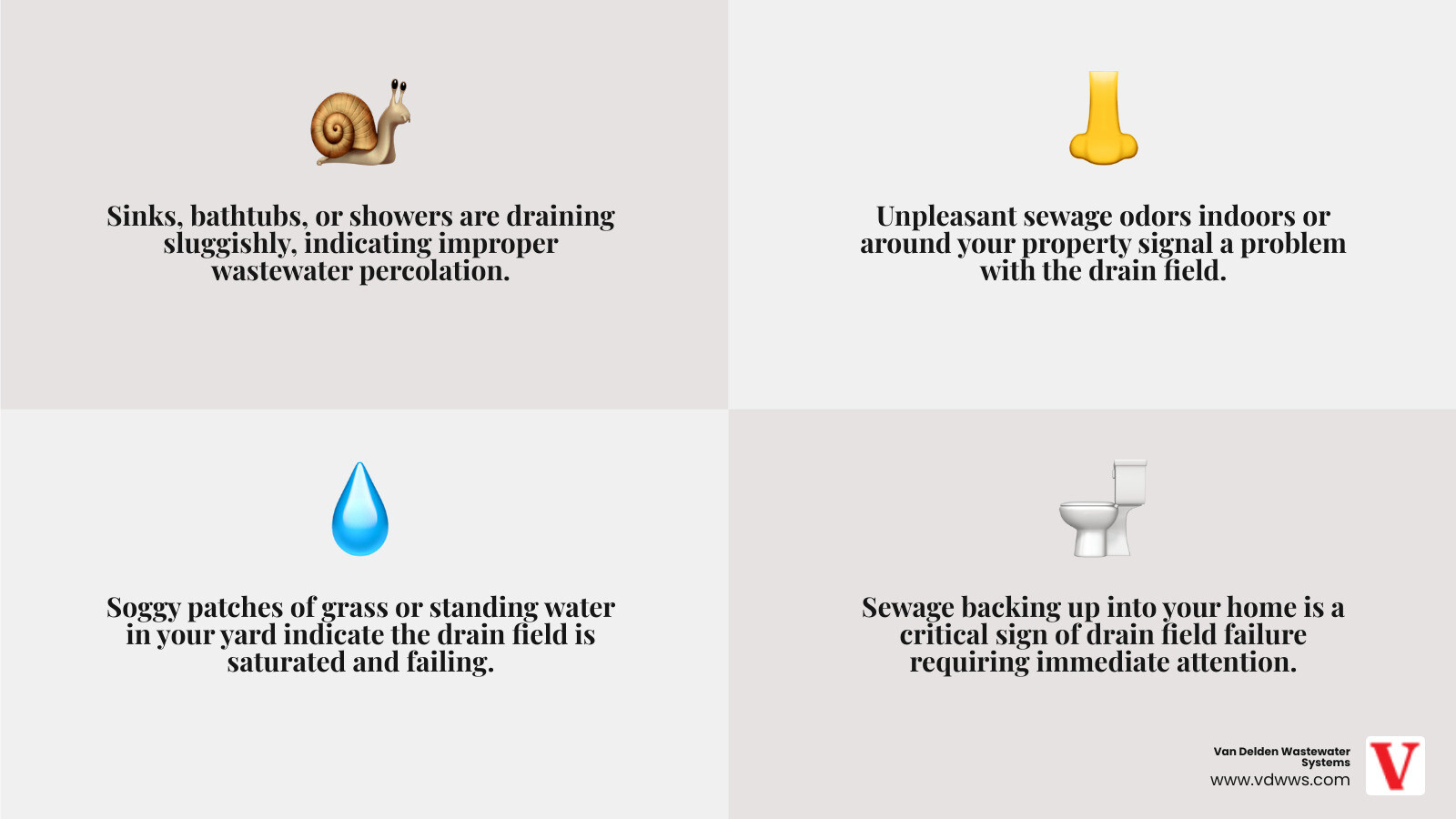 Sinks, bathtubs, or showers are draining sluggishly, indicating improper wastewater percolation.

Unpleasant sewage odors indoors or around your property signal a problem with the drain field.

Soggy patches of grass or standing water in your yard indicate the drain field is saturated and failing.

Sewage backing up into your home is a critical sign of drain field failure requiring immediate attention.

Van Delden Wastewater Systems
www.vdwws.com
V