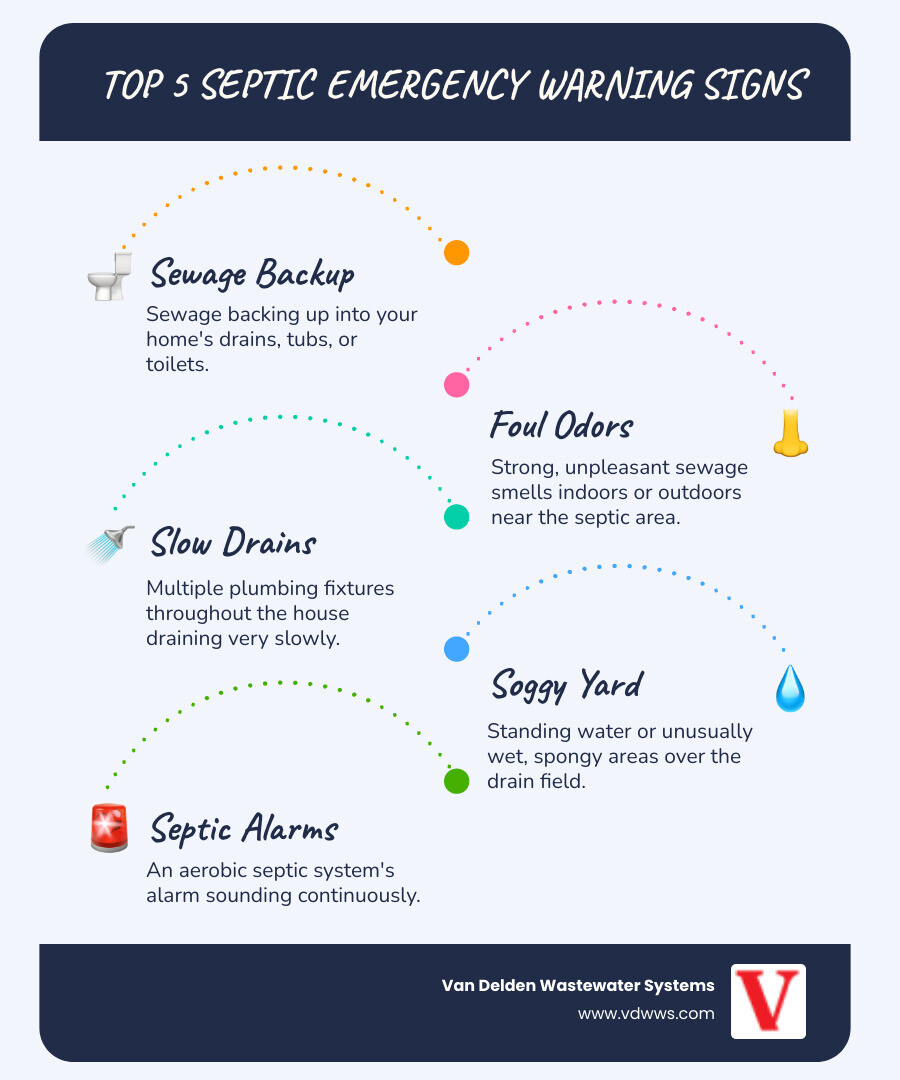 TOP 5 SEPTIC EMERGENCY WARNING SIGNS

Sewage Backup
Sewage backing up into your home's drains, tubs, or toilets.

Foul Odors
Strong, unpleasant sewage smells indoors or outdoors near the septic area.

Slow Drains
Multiple plumbing fixtures throughout the house draining very slowly.

Soggy Yard
Standing water or unusually wet, spongy areas over the drain field.

Septic Alarms
An aerobic septic system's alarm sounding continuously.

Van Delden Wastewater Systems
www.vdwws.com

V