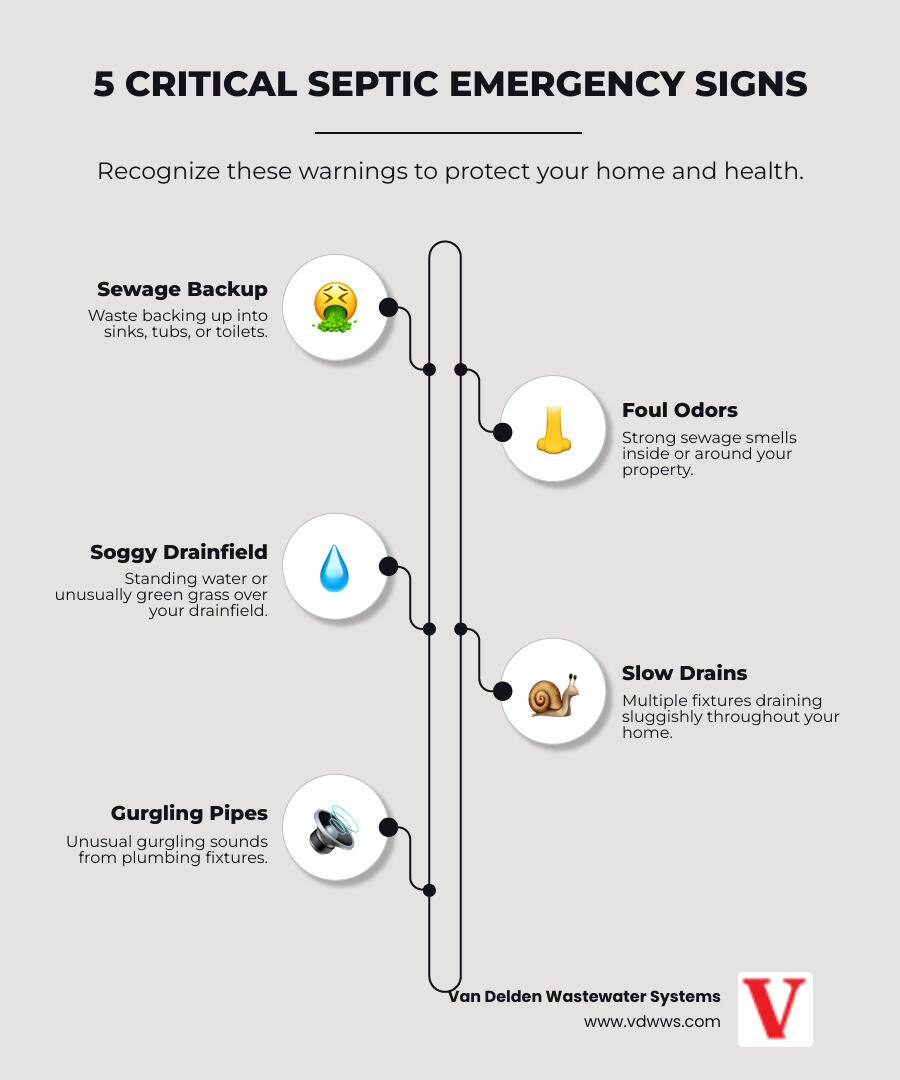 5 CRITICAL SEPTIC EMERGENCY SIGNS

Recognize these warnings to protect your home and health.

Sewage Backup
Waste backing up into sinks, tubs, or toilets.

Foul Odors
Strong sewage smells inside or around your property.

Soggy Drainfield
Standing water or unusually green grass over your drainfield.

Slow Drains
Multiple fixtures draining sluggishly throughout your home.

Gurgling Pipes
Unusual gurgling sounds from plumbing fixtures.

Van Delden Wastewater Systems
www.vdwws.com

V