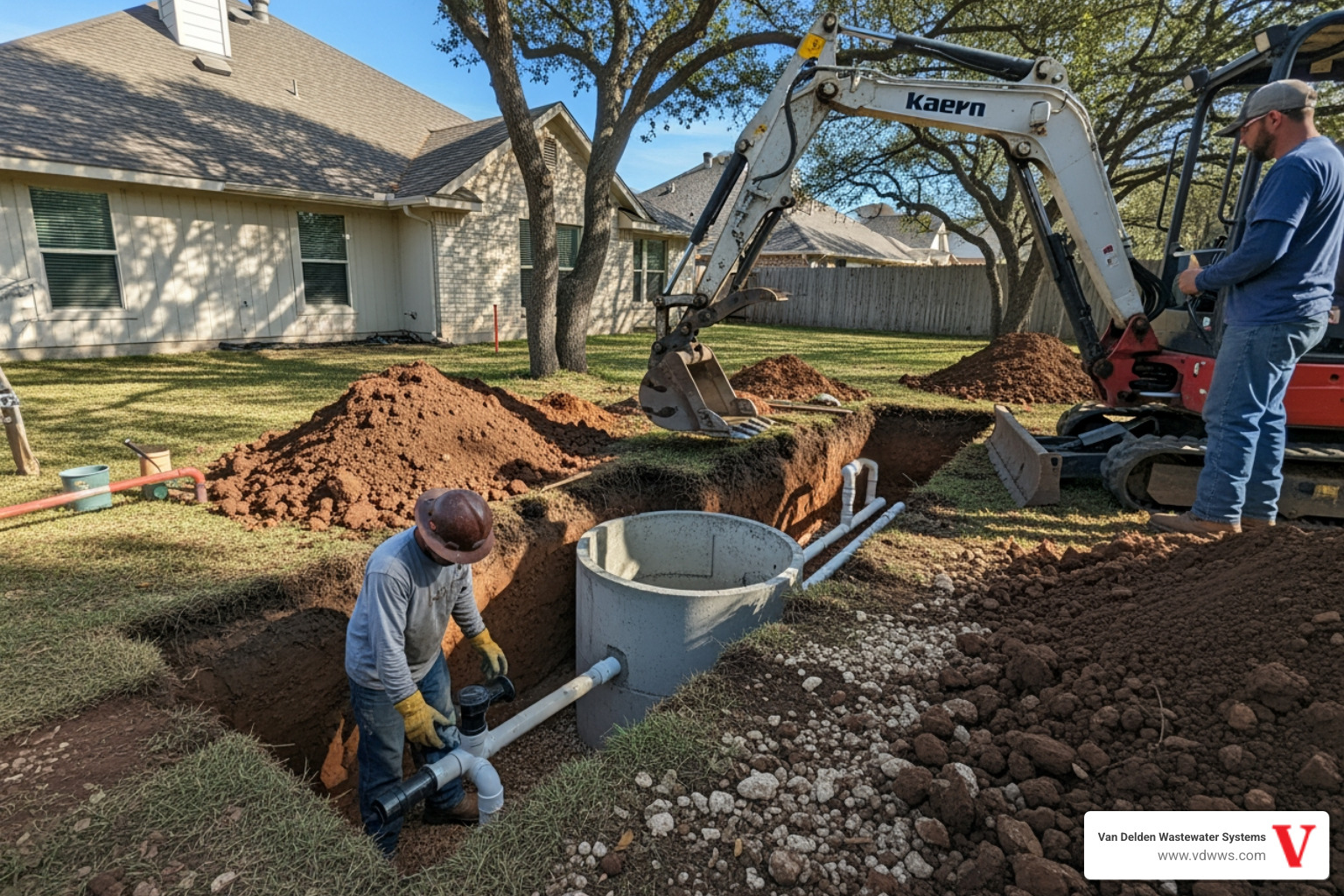 Kaern

Van Delden Wastewater Systems
www.vdwws.com
V