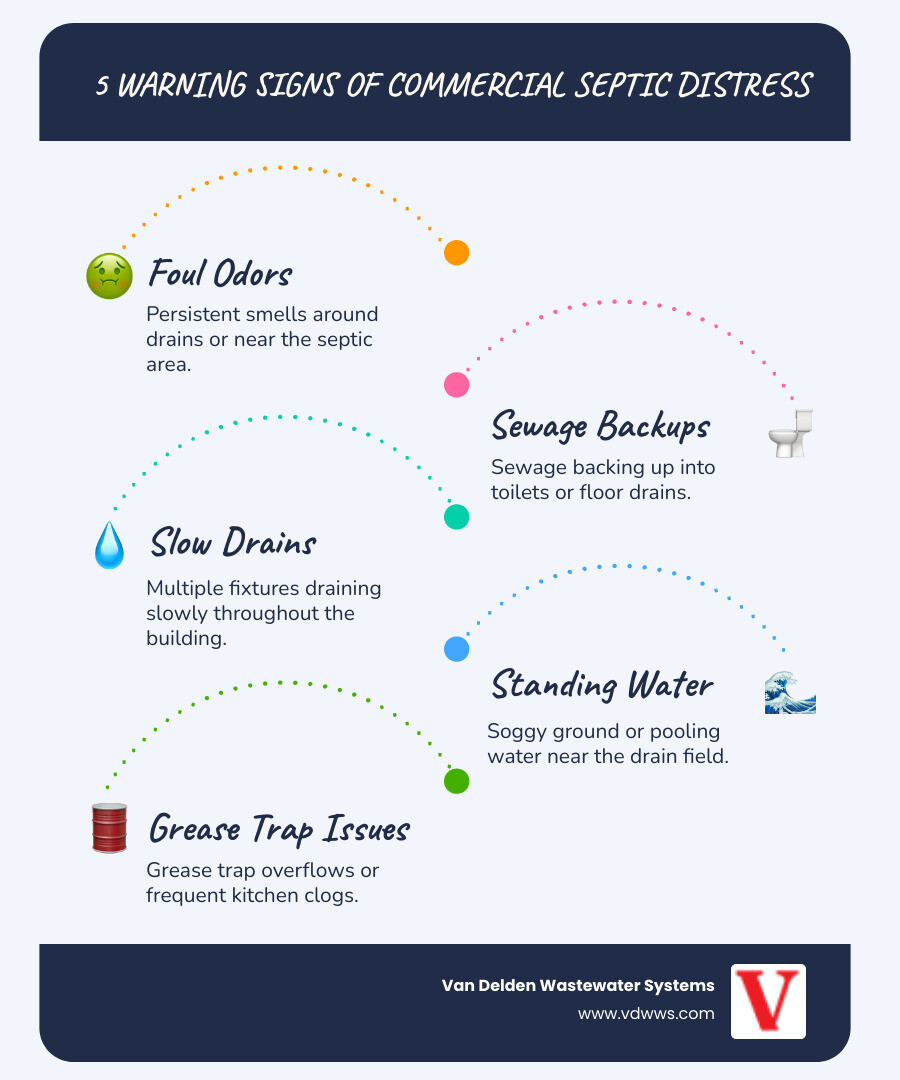 5 WARNING SIGNS OF COMMERCIAL SEPTIC DISTRESS

Foul Odors
Persistent smells around drains or near the septic area.

Sewage Backups
Sewage backing up into toilets or floor drains.

Slow Drains
Multiple fixtures draining slowly throughout the building.

Standing Water
Soggy ground or pooling water near the drain field.

Grease Trap Issues
Grease trap overflows or frequent kitchen clogs.

Van Delden Wastewater Systems
www.vdwws.com
V