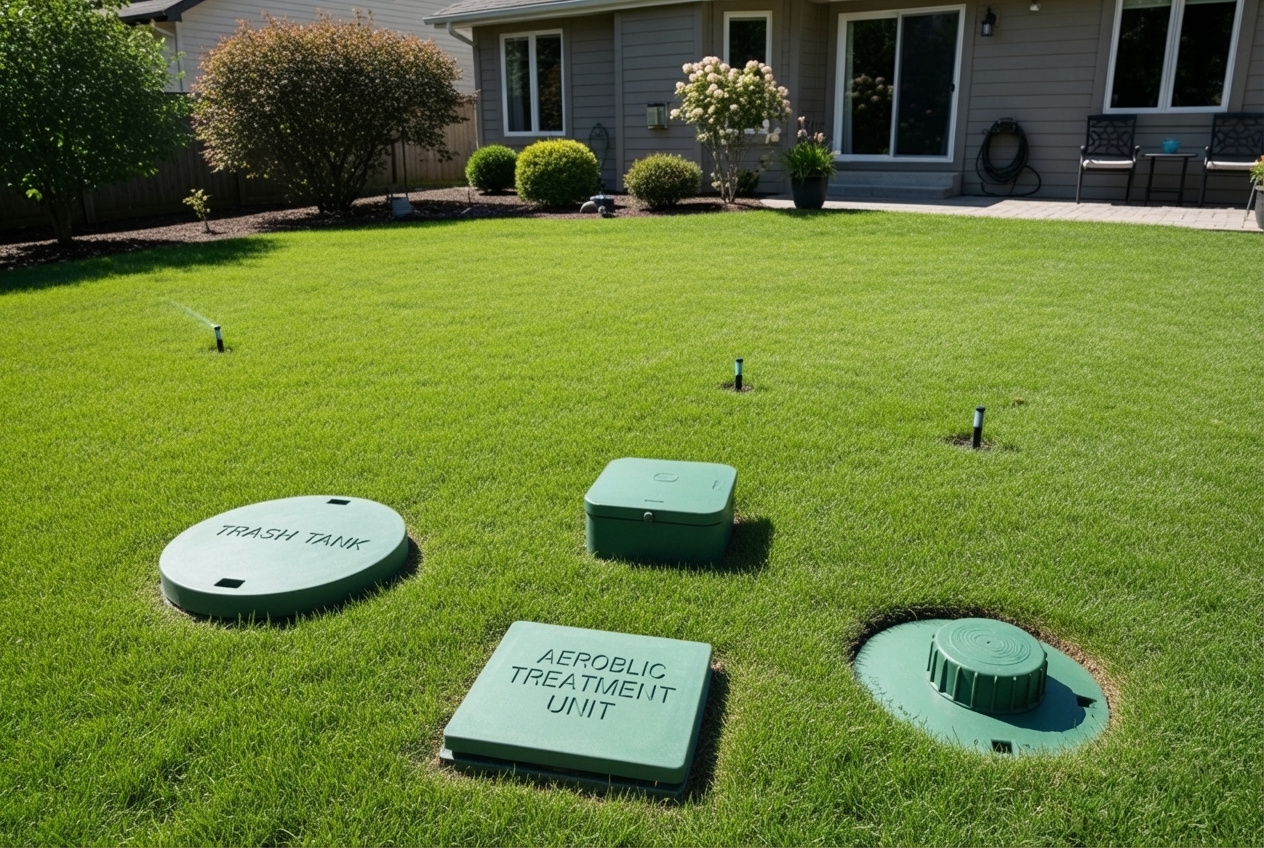 TRASH TANK

AEROBLIC TREATMENT UNIT