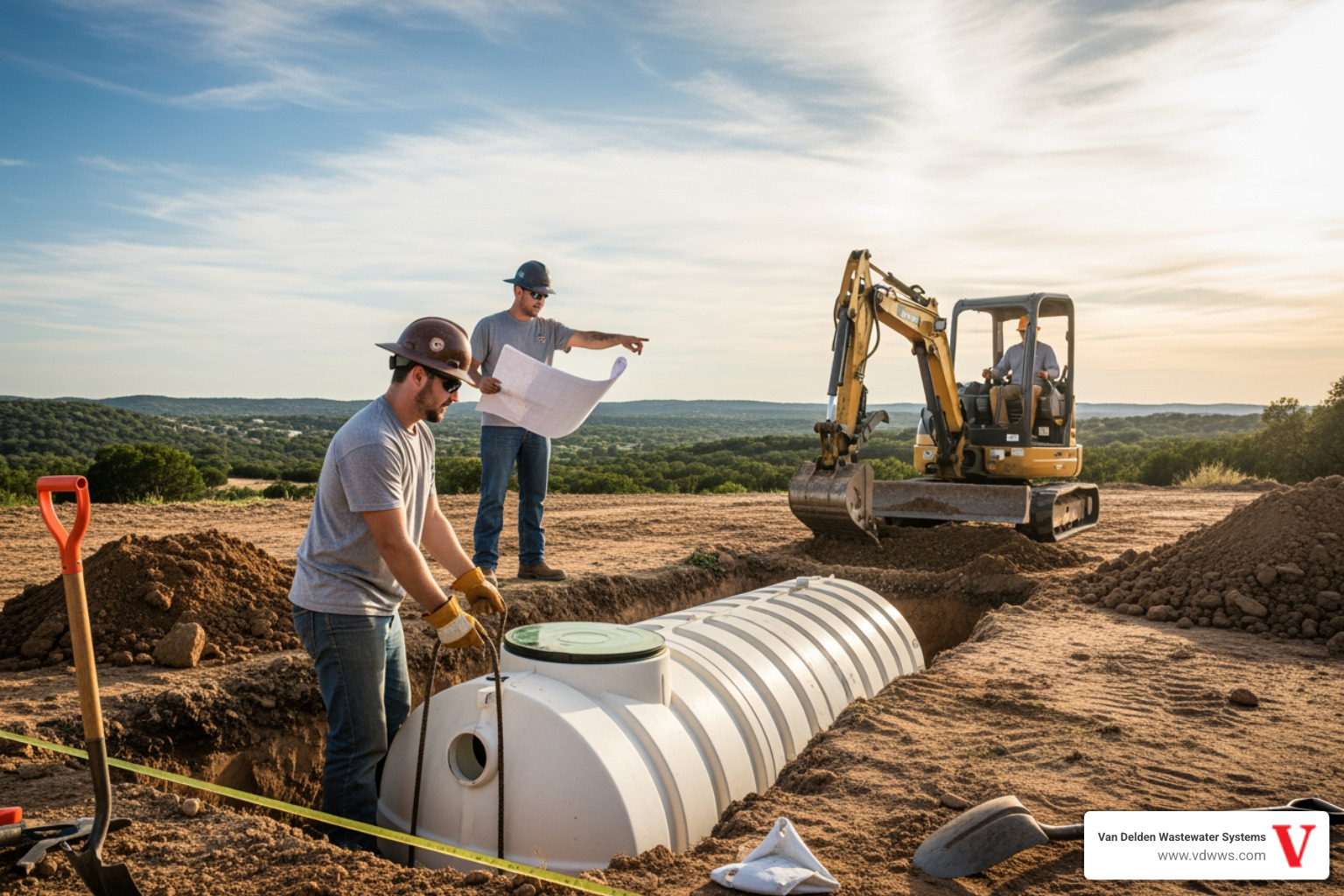 Van Delden Wastewater Systems
www.vdwws.com
V