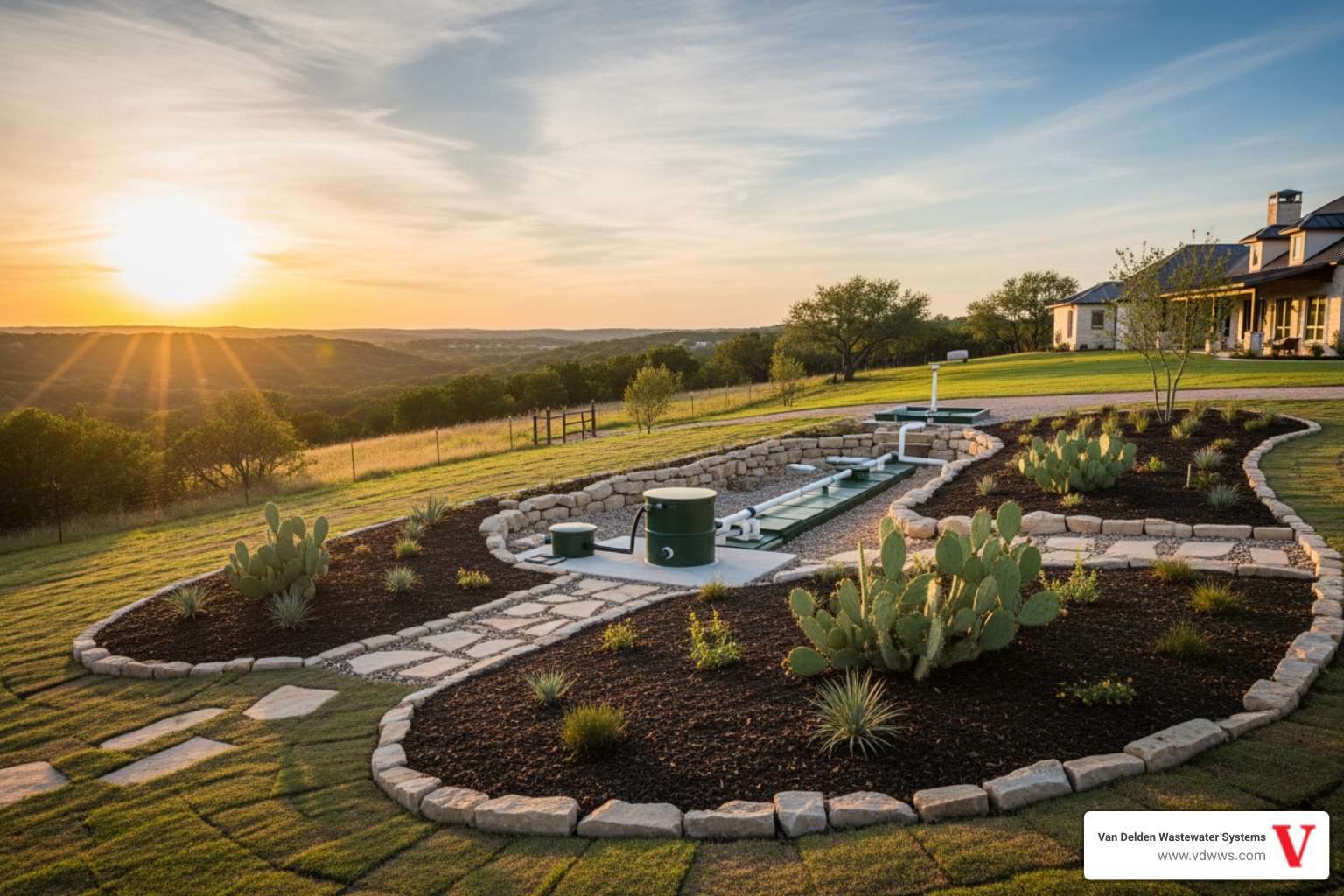 Van Delden Wastewater Systems
www.vdwws.com
V