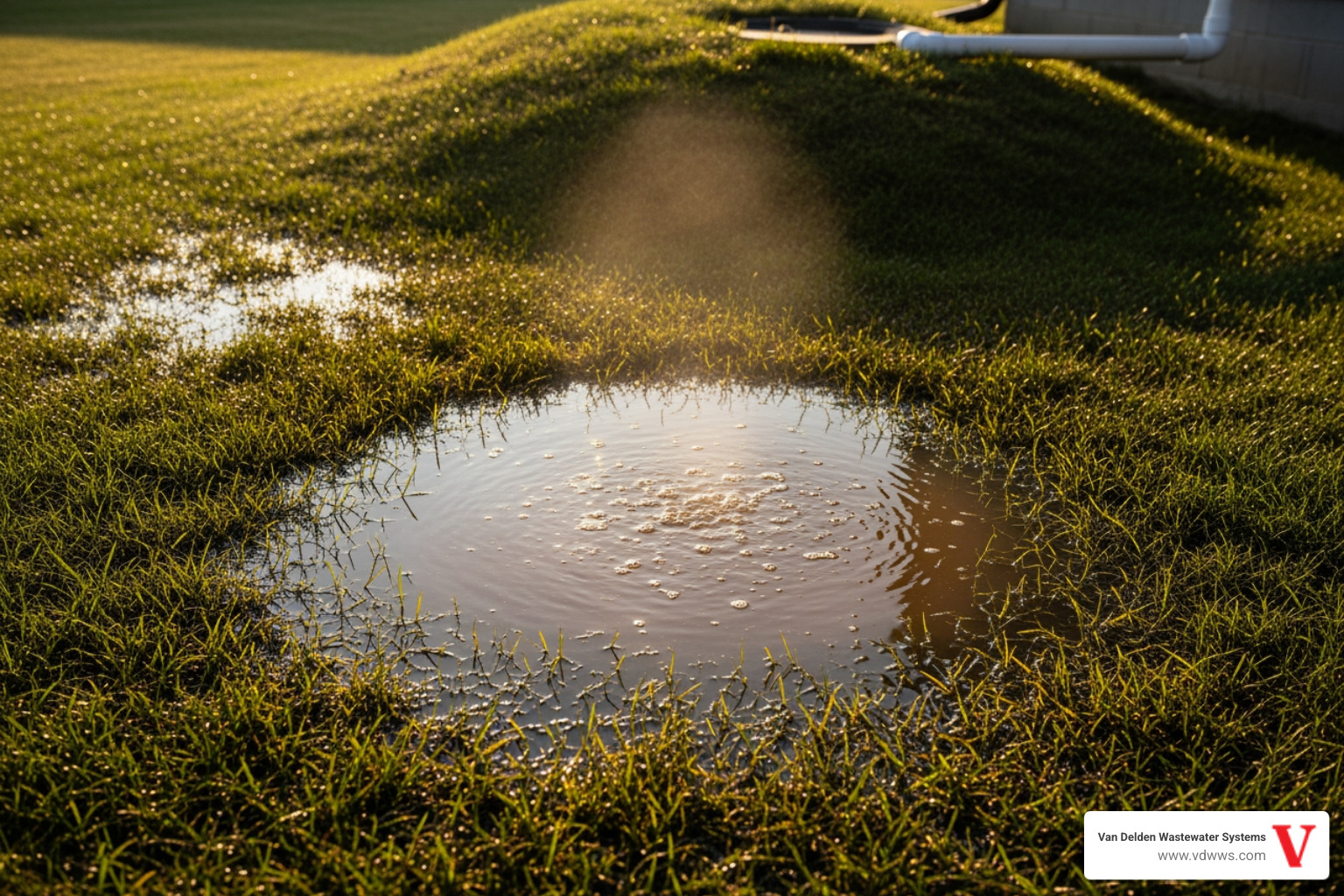 Van Delden Wastewater Systems
www.vdwws.com
V