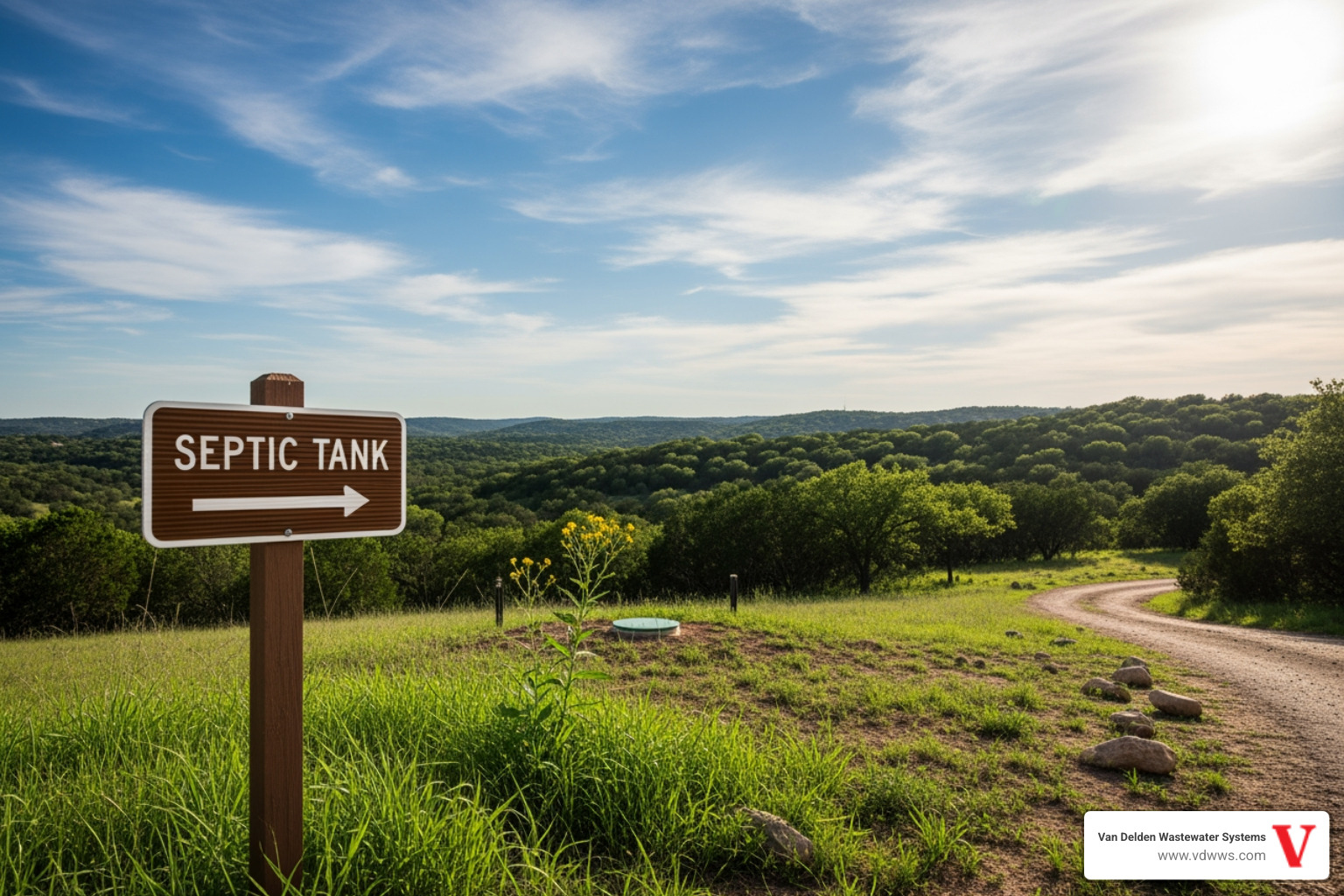 SEPTIC TANK

Van Delden Wastewater Systems
www.vdwws.com
V