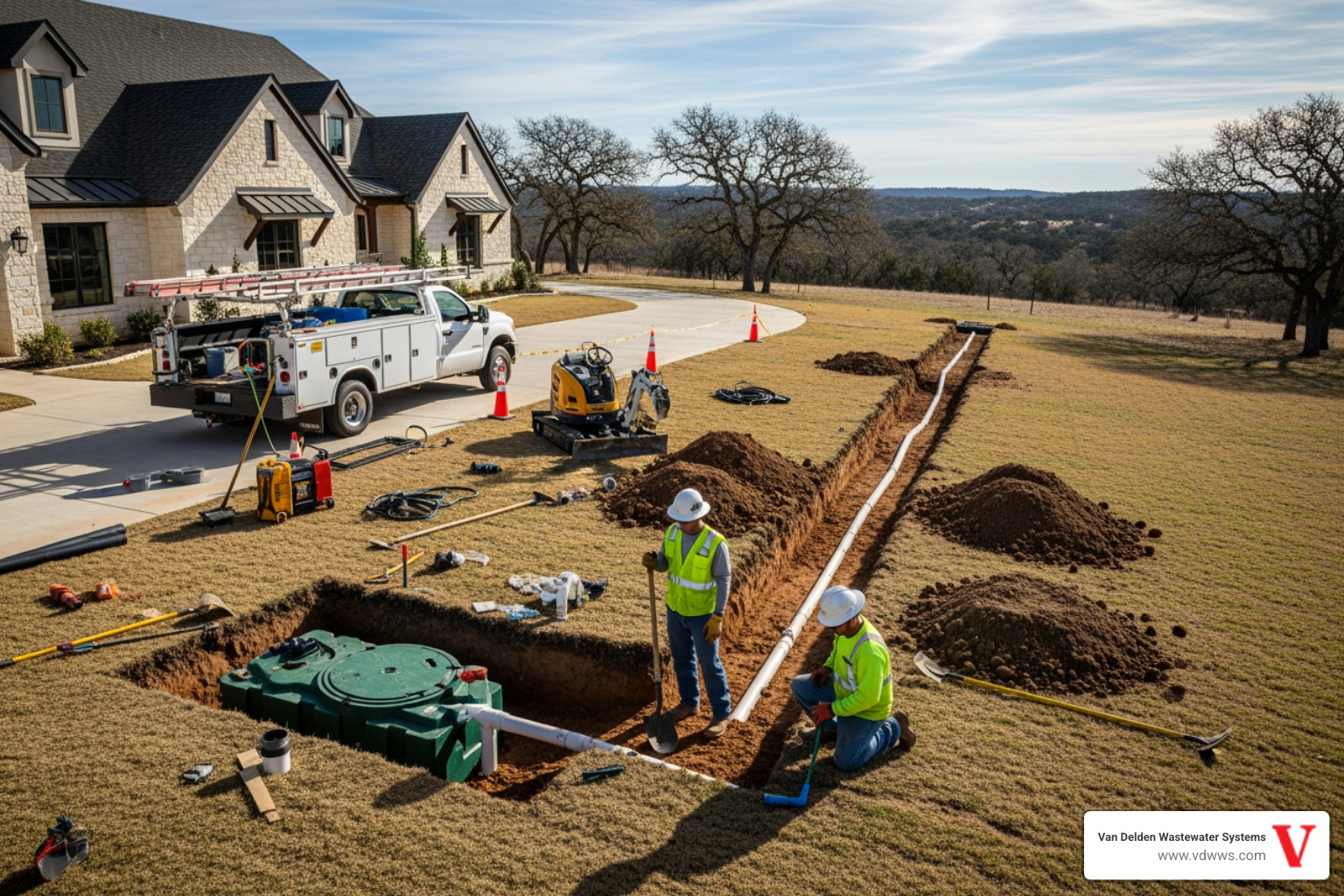 Van Delden Wastewater Systems
www.vdwws.com
V