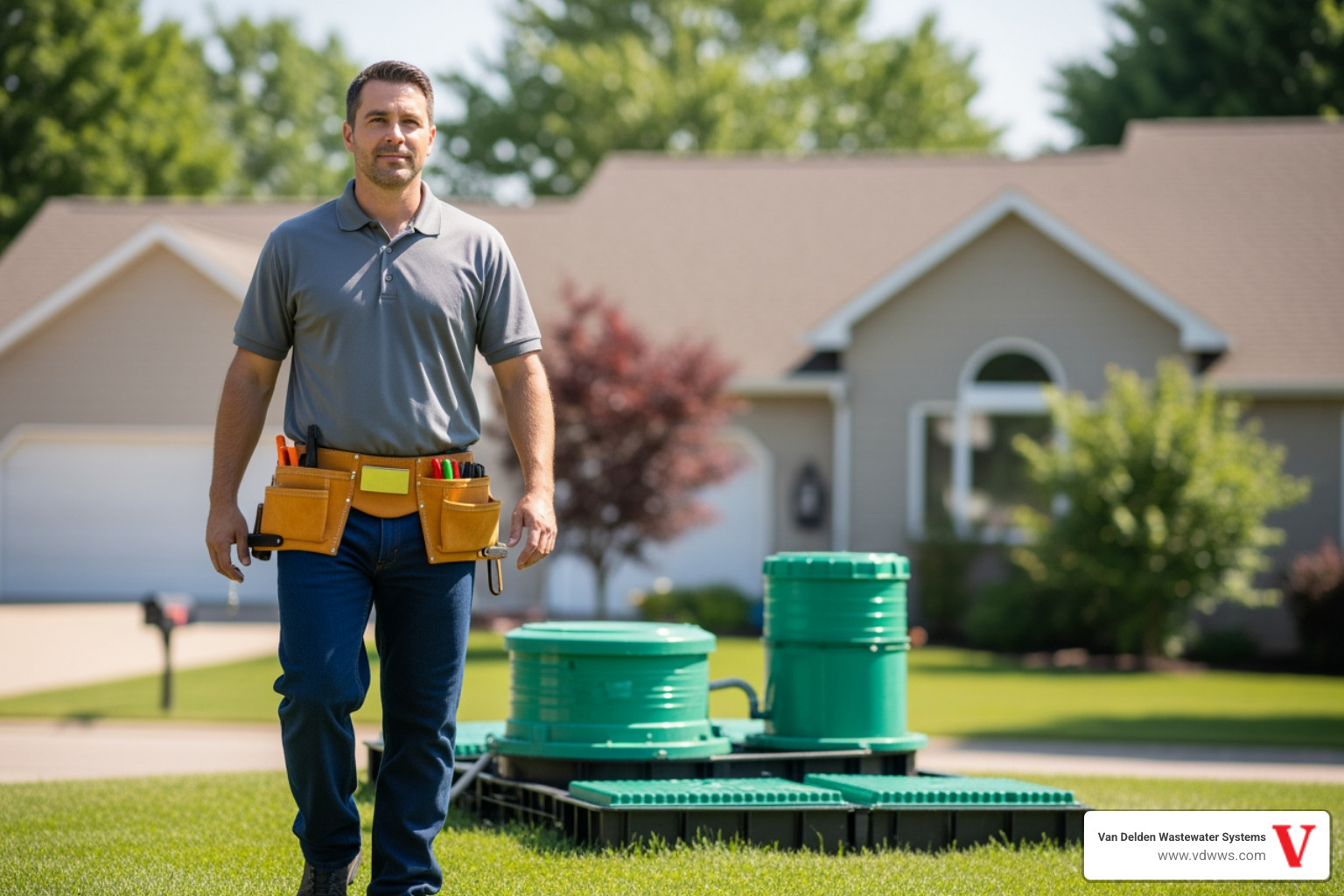 Van Delden Wastewater Systems
www.vdwws.com
V