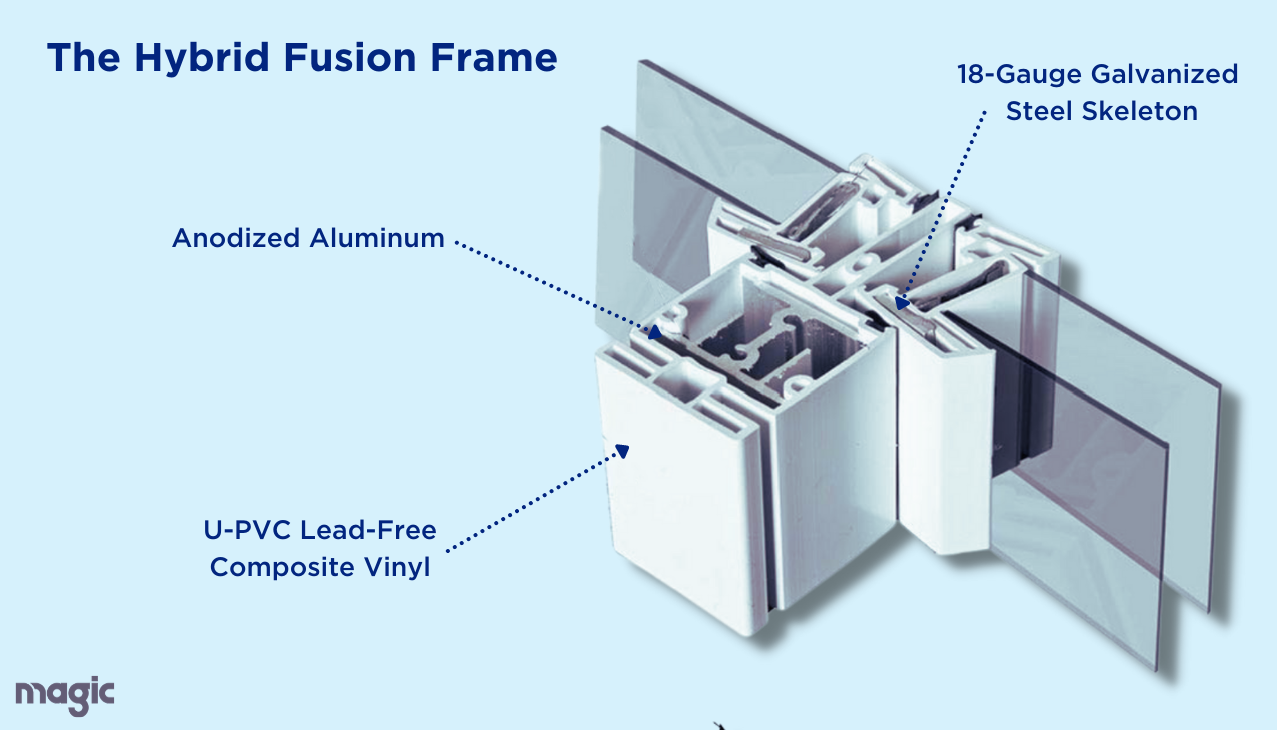 The Hybrid Fusion Frame

18-Gauge Galvanized Steel Skeleton

Anodized Aluminum

U-PVC Lead-Free Composite Vinyl

magic