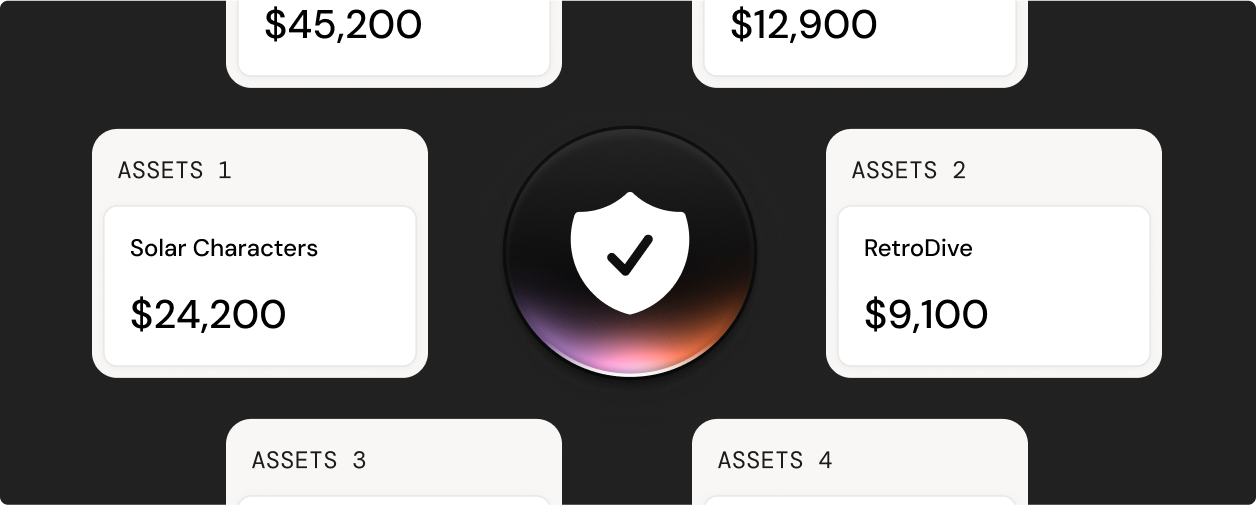 $45,200

$12,900

ASSETS 1

Solar Characters

$24,200

ASSETS 2

RetroDive

$9,100

ASSETS 3

ASSETS 4