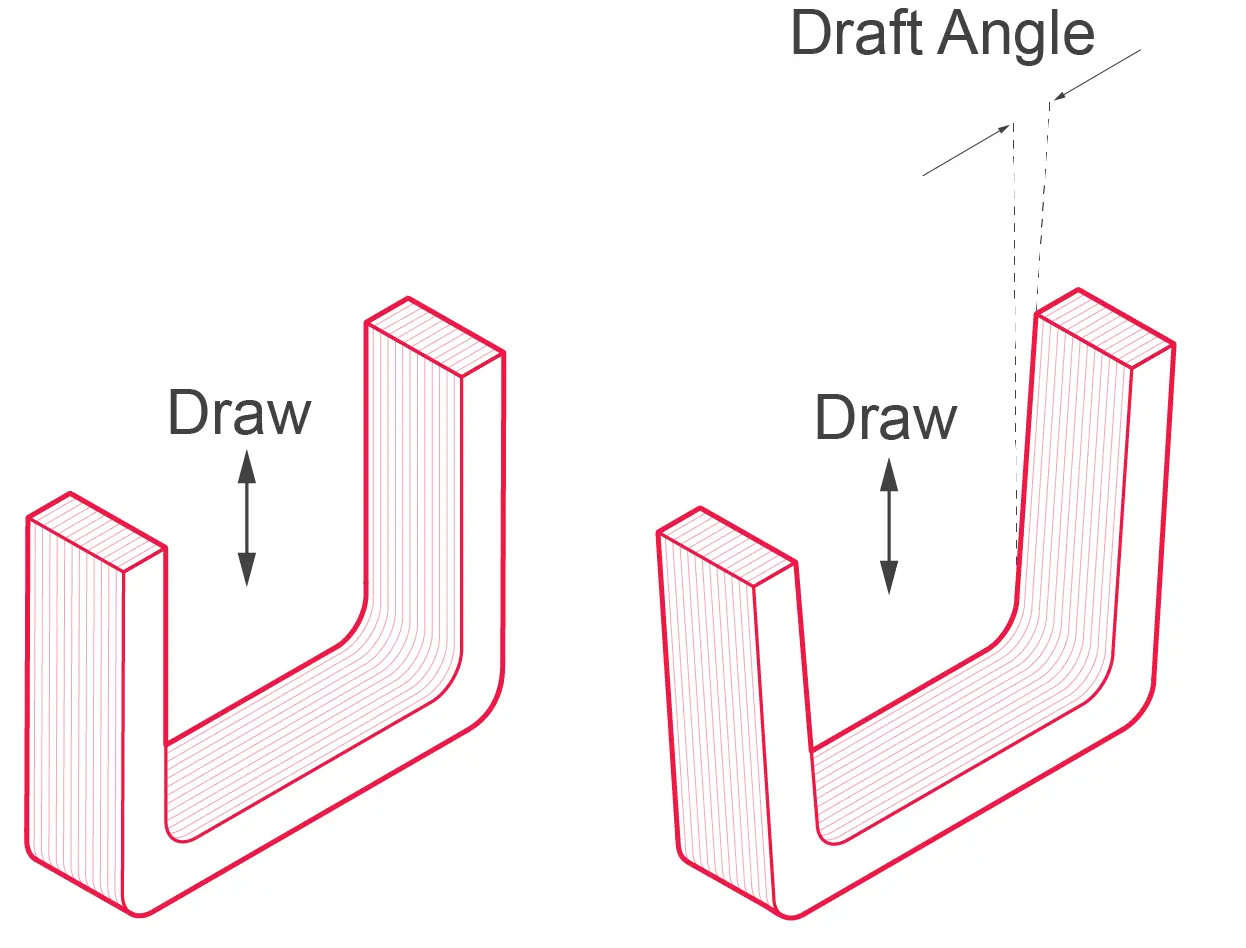 Draft Angle

Draw

Draw