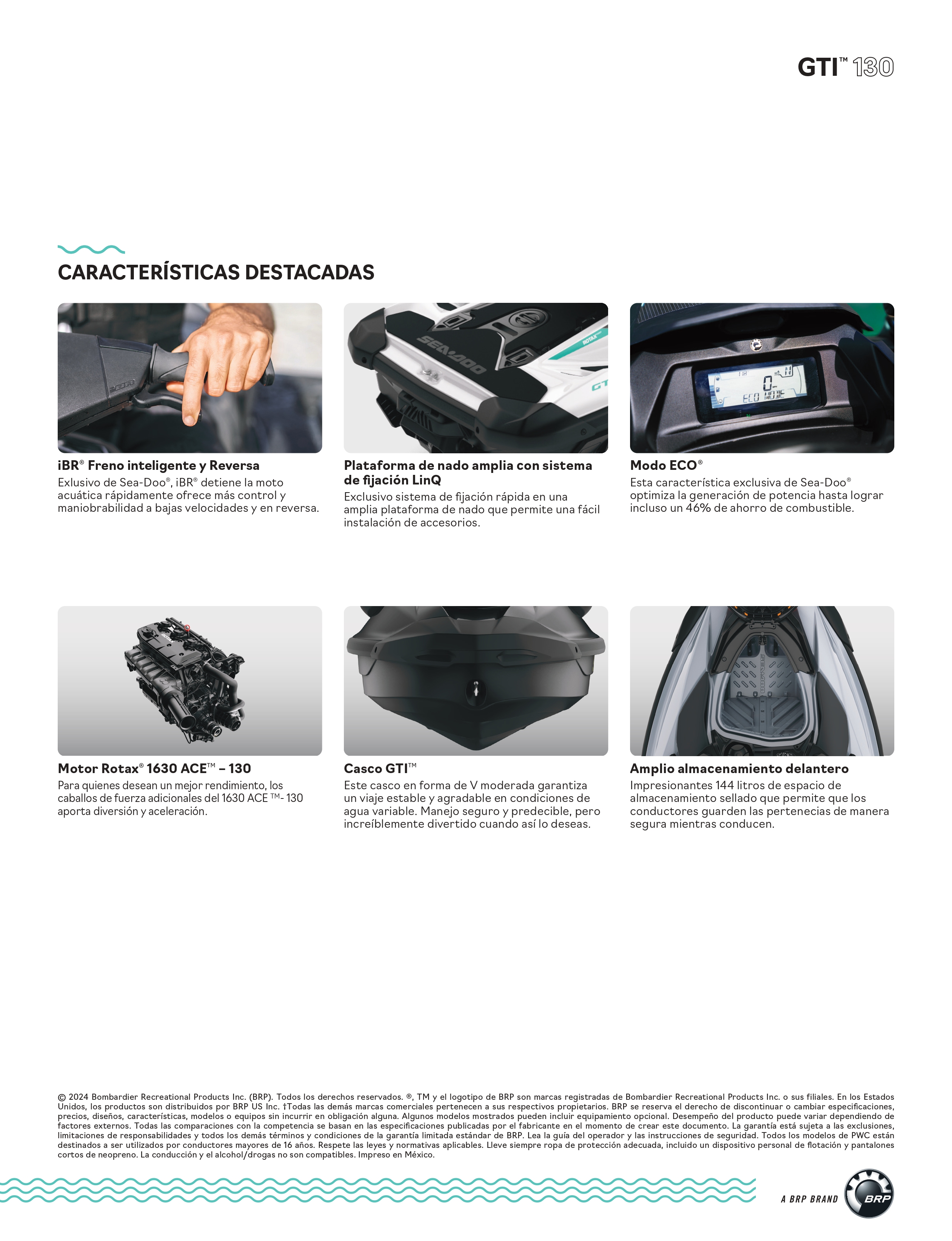 GTI™ 130

CARACTERÍSTICAS DESTACADAS

iBR® Freno inteligente y Reversa
Exlusivo de Sea-Doo®, iBR® detiene la moto acuática rápidamente ofrece más control y maniobrabilidad a bajas velocidades y en reversa.

Plataforma de nado amplia con sistema de fijación LinQ
Exclusivo sistema de fijación rápida en una amplia plataforma de nado que permite una fácil instalación de accesorios.

Modo ECO®
Esta característica exclusiva de Sea-Doo® optimiza la generación de potencia hasta lograr incluso un 46% de ahorro de combustible.

Motor Rotax® 1630 ACE™ – 130
Para quienes desean un mejor rendimiento, los caballos de fuerza adicionales del 1630 ACE ™- 130 aporta diversión y aceleración.

Casco GTI™
Este casco en forma de V moderada garantiza un viaje estable y agradable en condiciones de agua variable. Manejo seguro y predecible, pero increíblemente divertido cuando así lo deseas.

Amplio almacenamiento delantero
Impresionantes 144 litros de espacio de almacenamiento sellado que permite que los conductores guarden las pertenecias de manera segura mientras conducen.

© 2024 Bombardier Recreational Products Inc. (BRP). Todos los derechos reservados. ®, TM y el logotipo de BRP son marcas registradas de Bombardier Recreational Products Inc. o sus filiales. En los Estados Unidos, los productos son distribuidos por BRP US Inc. †Todas las demás marcas comerciales pertenecen a sus respectivos propietarios. BRP se reserva el derecho de discontinuar o cambiar especificaciones, precios, diseños, características, modelos o equipos sin incurrir en obligación alguna. Algunos modelos mostrados pueden incluir equipamiento opcional. Desempeño del producto puede variar dependiendo de factores externos. Todas las comparaciones con la competencia se basan en las especificaciones publicadas por el fabricante en el momento de crear este documento. La garantía está sujeta a las exclusiones, limitaciones de responsabilidades y todos los demás términos y condiciones de la garantía limitada estándar de BRP. Lea la guía del operador y las instrucciones de seguridad. Todos los modelos de PWC están destinados a ser utilizados por conductores mayores de 16 años. Respete las leyes y normativas aplicables. Lleve siempre ropa de protección adecuada, incluido un dispositivo personal de flotación y pantalones cortos de neopreno. La conducción y el alcohol/drogas no son compatibles. Impreso en México.

A BRP BRAND BRP