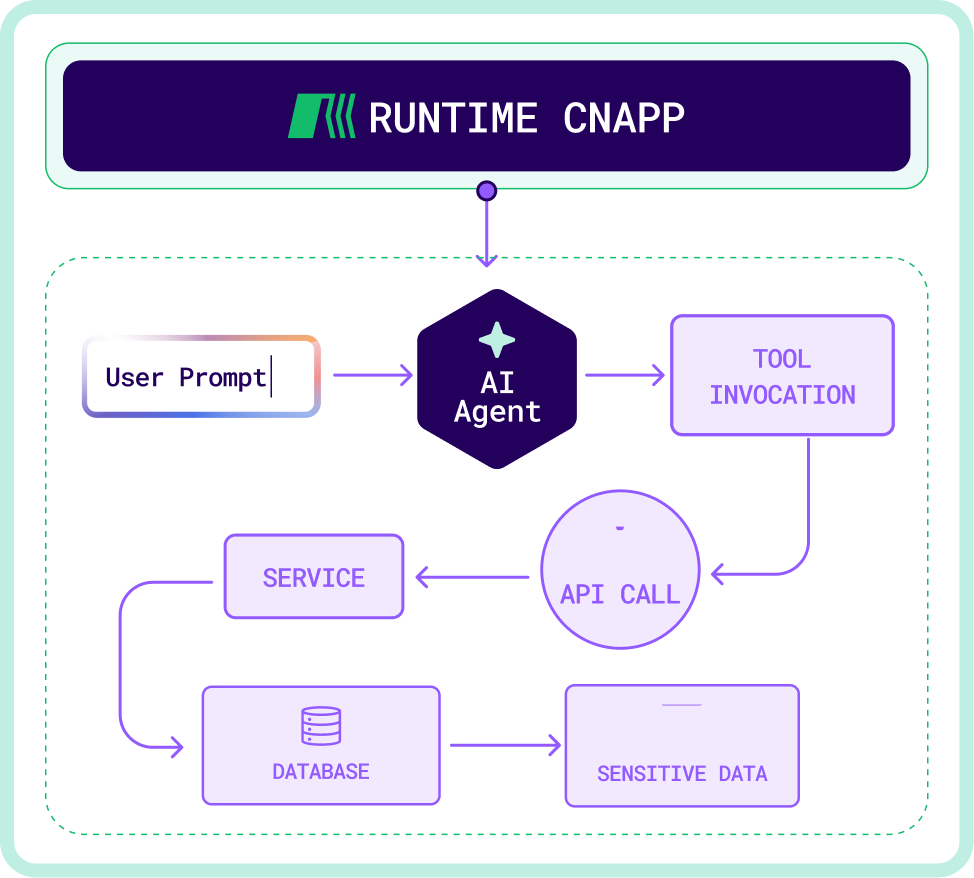 RUNTIME CNAPP

User Prompt

AI Agent

TOOL INVOCATION

API CALL

SERVICE

DATABASE

SENSITIVE DATA