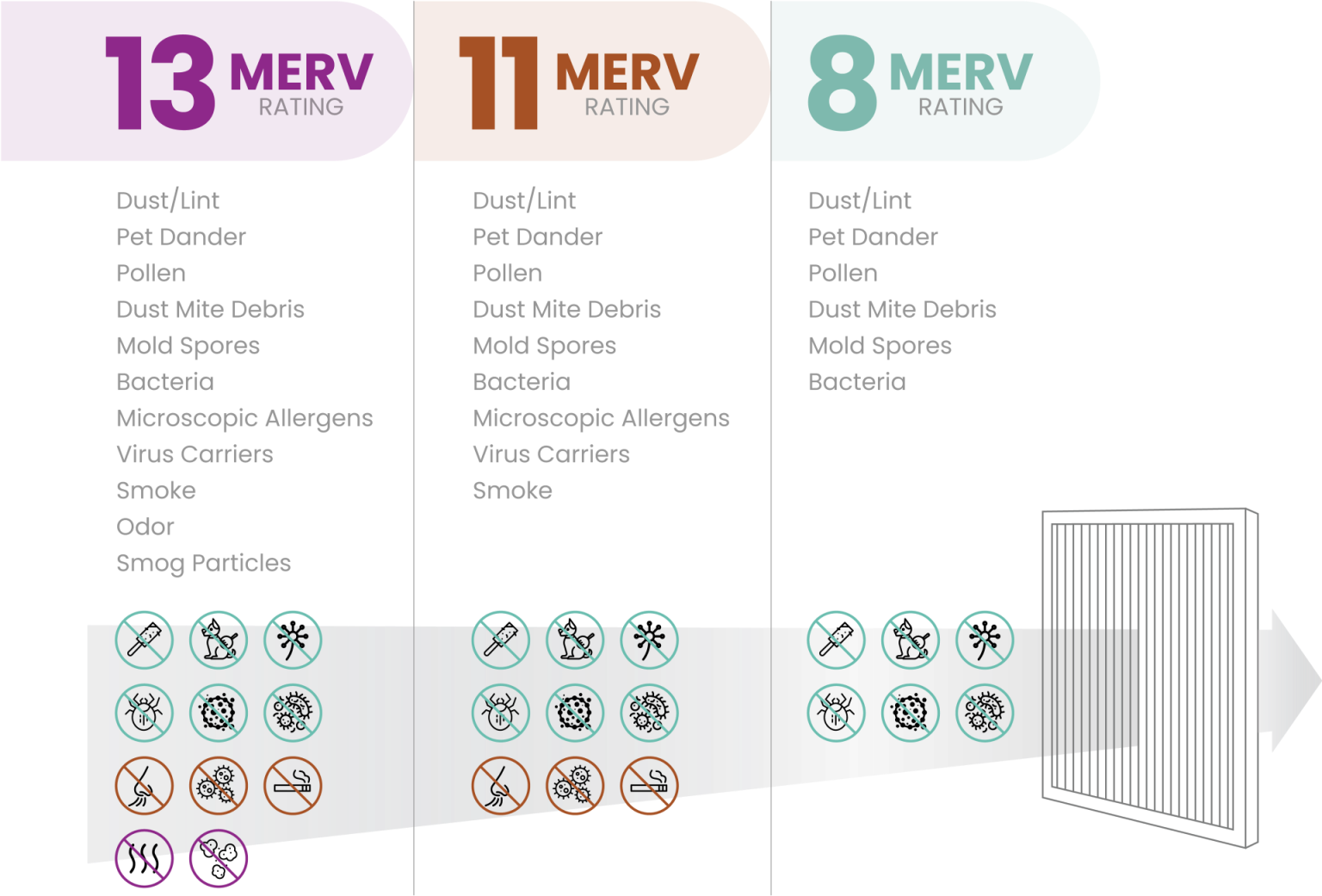 13 MERV RATING

Dust/Lint
Pet Dander
Pollen
Dust Mite Debris
Mold Spores
Bacteria
Microscopic Allergens
Virus Carriers
Smoke
Odor
Smog Particles

11 MERV RATING

Dust/Lint
Pet Dander
Pollen
Dust Mite Debris
Mold Spores
Bacteria
Microscopic Allergens
Virus Carriers
Smoke

8 MERV RATING

Dust/Lint
Pet Dander
Pollen
Dust Mite Debris
Mold Spores
Bacteria