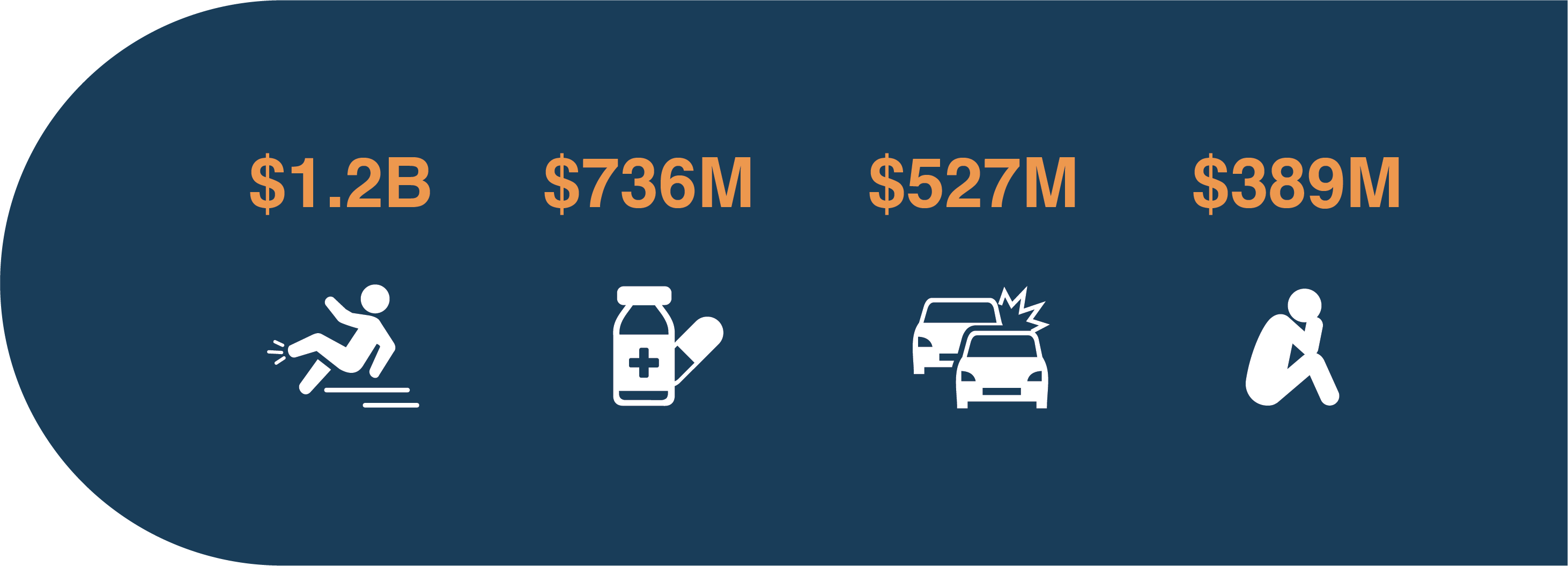 \$1.2B \$736M \$527M \$389M