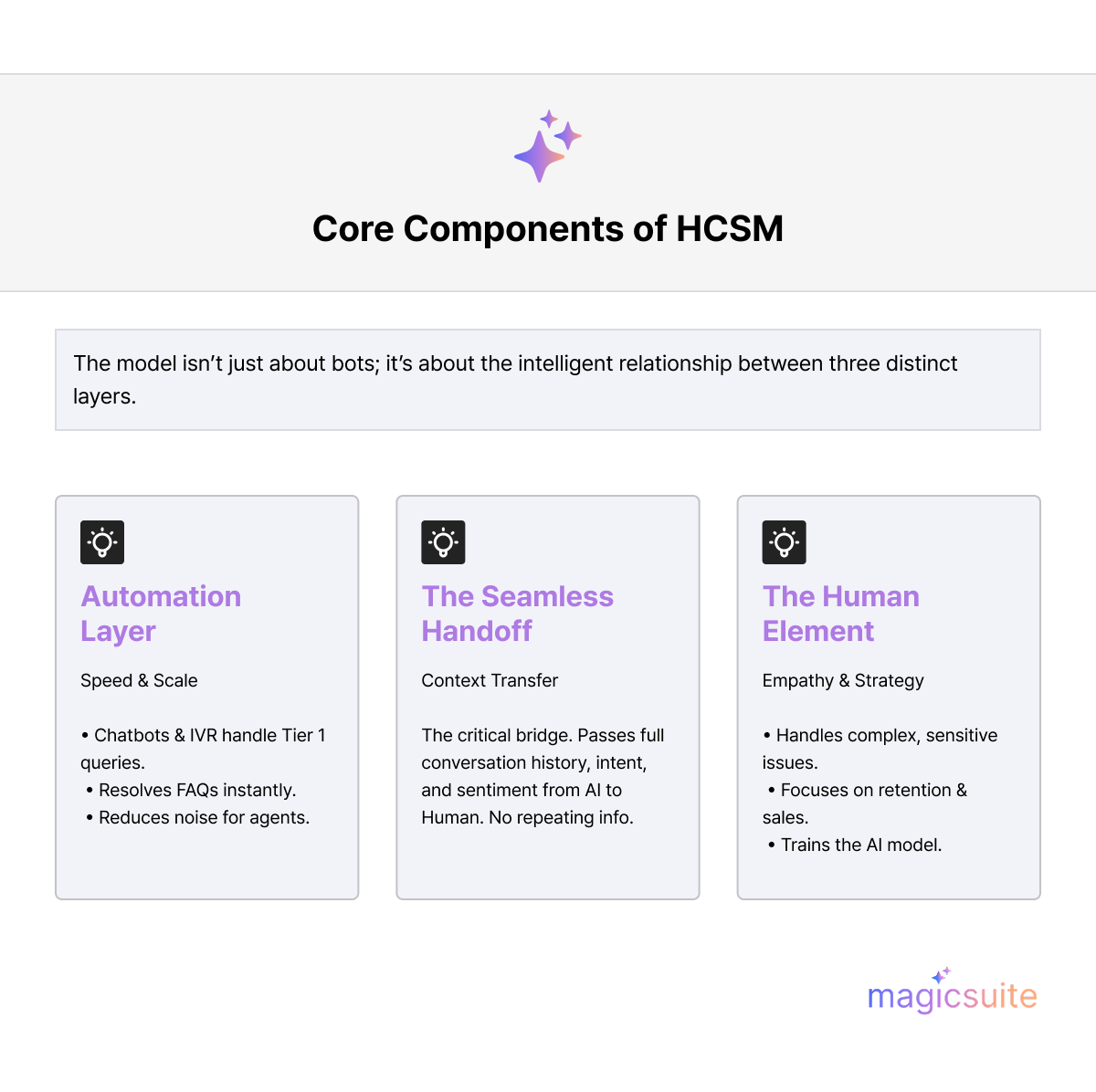 Core Components of HCSM

The model isn't just about bots; it's about the intelligent relationship between three distinct layers.

Automation Layer

Speed & Scale

• Chatbots & IVR handle Tier 1 queries.
• Resolves FAQs instantly.
• Reduces noise for agents.

The Seamless Handoff

Context Transfer

The critical bridge. Passes full conversation history, intent, and sentiment from AI to Human. No repeating info.

The Human Element

Empathy & Strategy

• Handles complex, sensitive issues.
• Focuses on retention & sales.
• Trains the AI model.

magicsuite