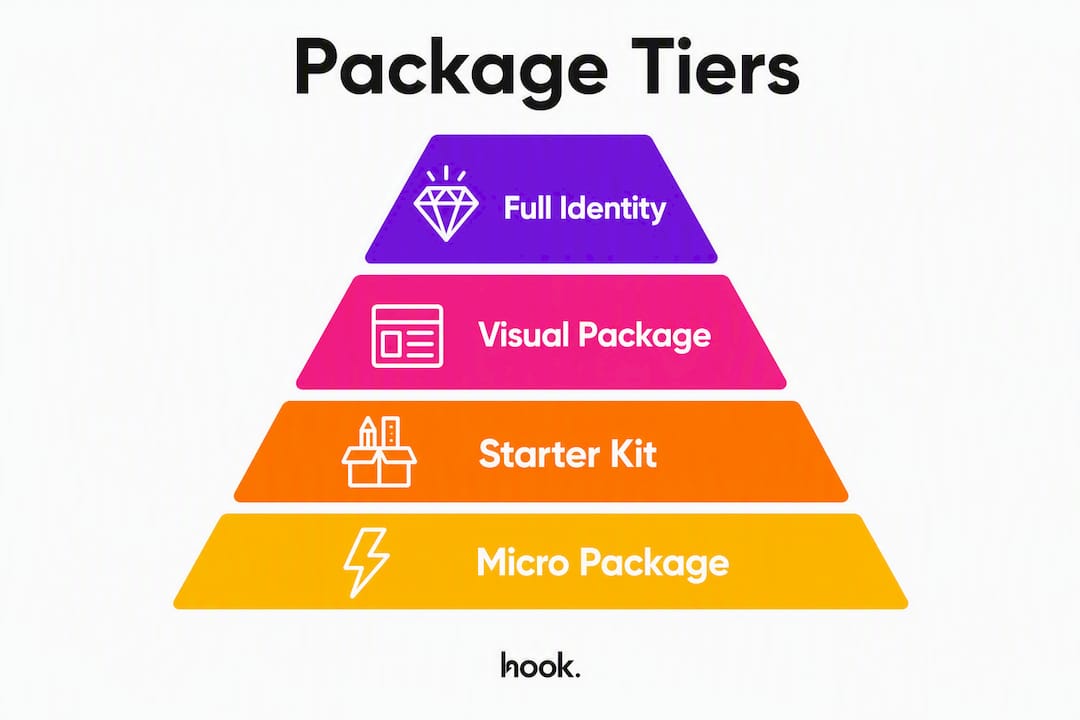 Package Tiers

Full Identity

Visual Package

Starter Kit

Micro Package

hook.