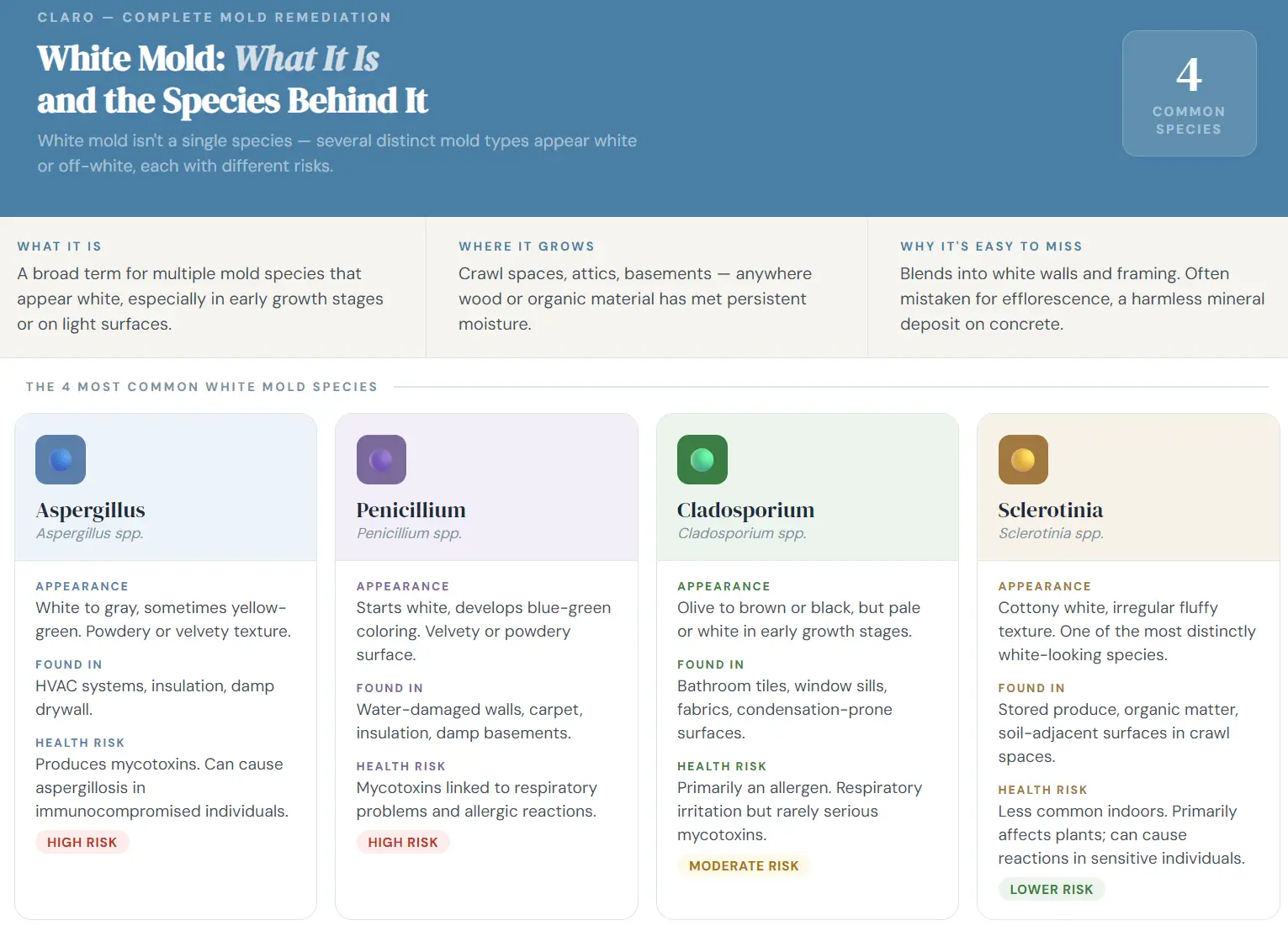 CLARO — COMPLETE MOLD REMEDIATION

White Mold: What It Is and the Species Behind It

White mold isn't a single species — several distinct mold types appear white or off-white, each with different risks.

4
COMMON SPECIES

WHAT IT IS
A broad term for multiple mold species that appear white, especially in early growth stages or on light surfaces.

WHERE IT GROWS
Crawl spaces, attics, basements — anywhere wood or organic material has met persistent moisture.

WHY IT'S EASY TO MISS
Blends into white walls and framing. Often mistaken for efflorescence, a harmless mineral deposit on concrete.

THE 4 MOST COMMON WHITE MOLD SPECIES

Aspergillus
Aspergillus spp.

APPEARANCE
White to gray, sometimes yellow-green. Powdery or velvety texture.

FOUND IN
HVAC systems, insulation, damp drywall.

HEALTH RISK
Produces mycotoxins. Can cause aspergillosis in immunocompromised individuals.

HIGH RISK

Penicillium
Penicillium spp.

APPEARANCE
Starts white, develops blue-green coloring. Velvety or powdery surface.

FOUND IN
Water-damaged walls, carpet, insulation, damp basements.

HEALTH RISK
Mycotoxins linked to respiratory problems and allergic reactions.

HIGH RISK

Cladosporium
Cladosporium spp.

APPEARANCE
Olive to brown or black, but pale or white in early growth stages.

FOUND IN
Bathroom tiles, window sills, fabrics, condensation-prone surfaces.

HEALTH RISK
Primarily an allergen. Respiratory irritation but rarely serious mycotoxins.

MODERATE RISK

Sclerotinia
Sclerotinia spp.

APPEARANCE
Cottony white, irregular fluffy texture. One of the most distinctly white-looking species.

FOUND IN
Stored produce, organic matter, soil-adjacent surfaces in crawl spaces.

HEALTH RISK
Less common indoors. Primarily affects plants; can cause reactions in sensitive individuals.

LOWER RISK