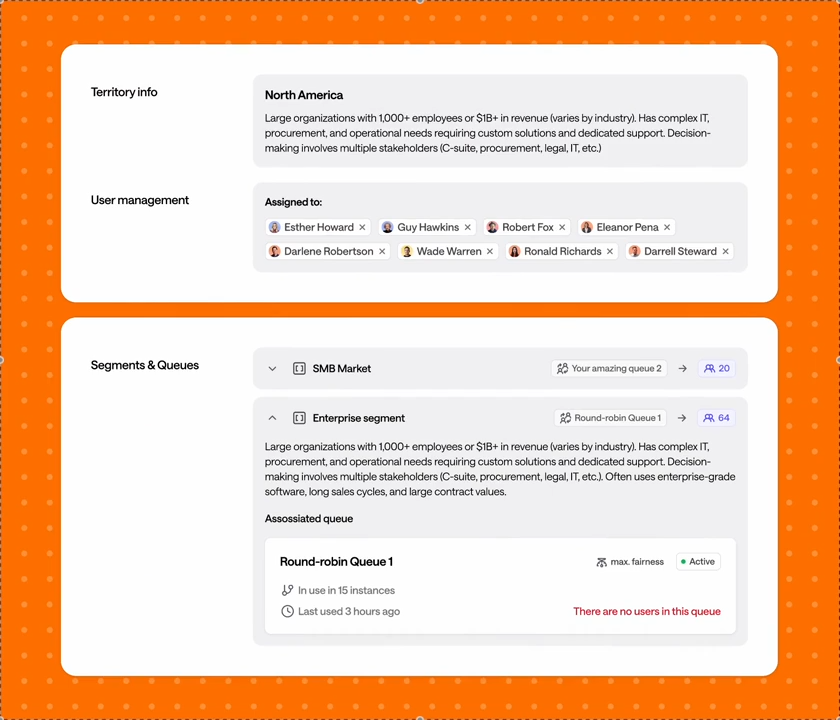 Territory info

North America

Large organizations with 1,000+ employees or $1B+ in revenue (varies by industry). Has complex IT, procurement, and operational needs requiring custom solutions and dedicated support. Decision-making involves multiple stakeholders (C-suite, procurement, legal, IT, etc.)

User management

Assigned to:

Esther Howard × Guy Hawkins × Robert Fox × Eleanor Pena ×
Darlene Robertson × Wade Warren × Ronald Richards × Darrell Steward ×

Segments & Queues

SMB Market Your amazing queue 2 → 20

Enterprise segment Round-robin Queue 1 → 64

Large organizations with 1,000+ employees or $1B+ in revenue (varies by industry). Has complex IT, procurement, and operational needs requiring custom solutions and dedicated support. Decision-making involves multiple stakeholders (C-suite, procurement, legal, IT, etc.). Often uses enterprise-grade software, long sales cycles, and large contract values.

Assossiated queue

Round-robin Queue 1 max. fairness Active

In use in 15 instances

Last used 3 hours ago There are no users in this queue