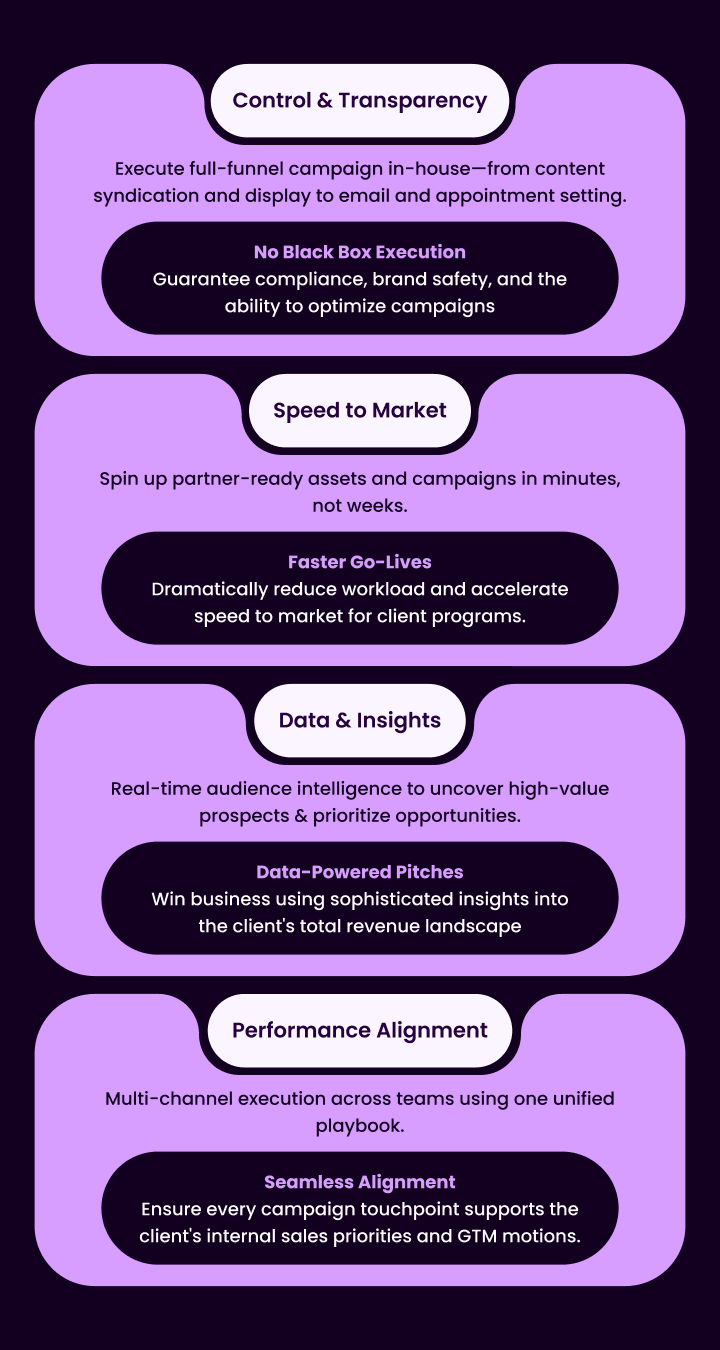 Control & Transparency

Execute full-funnel campaign in-house—from content syndication and display to email and appointment setting.

No Black Box Execution
Guarantee compliance, brand safety, and the ability to optimize campaigns

Speed to Market

Spin up partner-ready assets and campaigns in minutes, not weeks.

Faster Go-Lives
Dramatically reduce workload and accelerate speed to market for client programs.

Data & Insights

Real-time audience intelligence to uncover high-value prospects & prioritize opportunities.

Data-Powered Pitches
Win business using sophisticated insights into the client's total revenue landscape

Performance Alignment

Multi-channel execution across teams using one unified playbook.

Seamless Alignment
Ensure every campaign touchpoint supports the client's internal sales priorities and GTM motions.