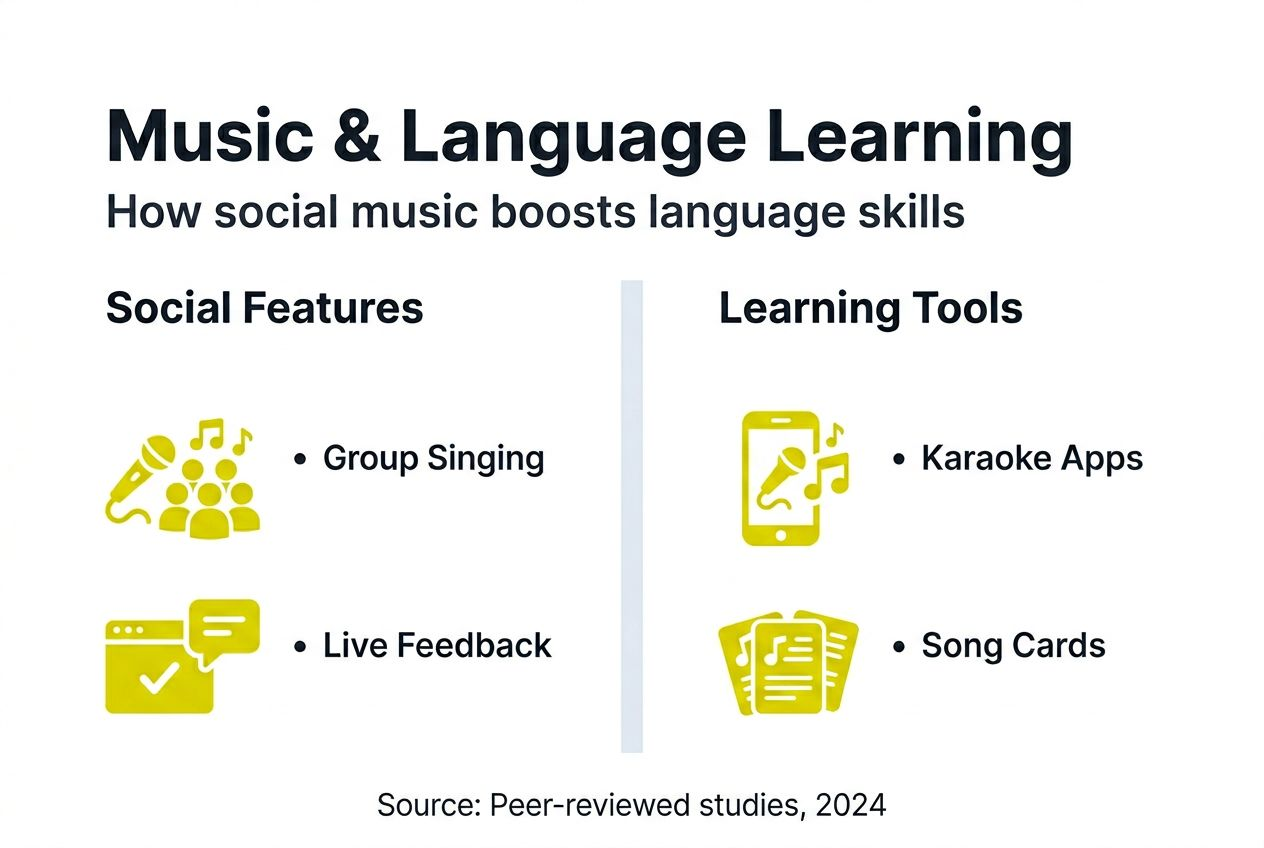 Music & Language Learning
How social music boosts language skills

Social Features

• Group Singing

• Live Feedback

Learning Tools

• Karaoke Apps

• Song Cards

Source: Peer-reviewed studies, 2024