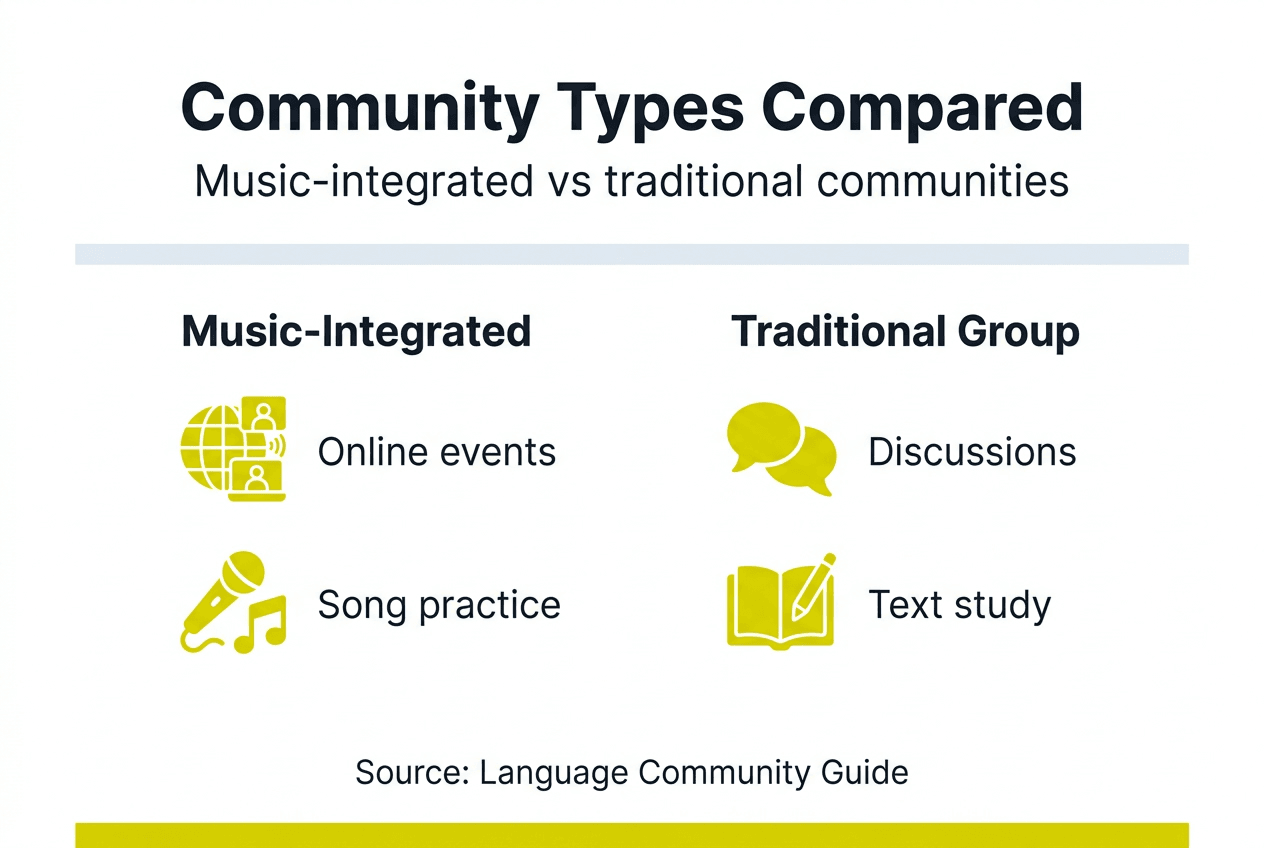 Community Types Compared

Music-integrated vs traditional communities

Music-Integrated

Online events

Song practice

Traditional Group

Discussions

Text study

Source: Language Community Guide