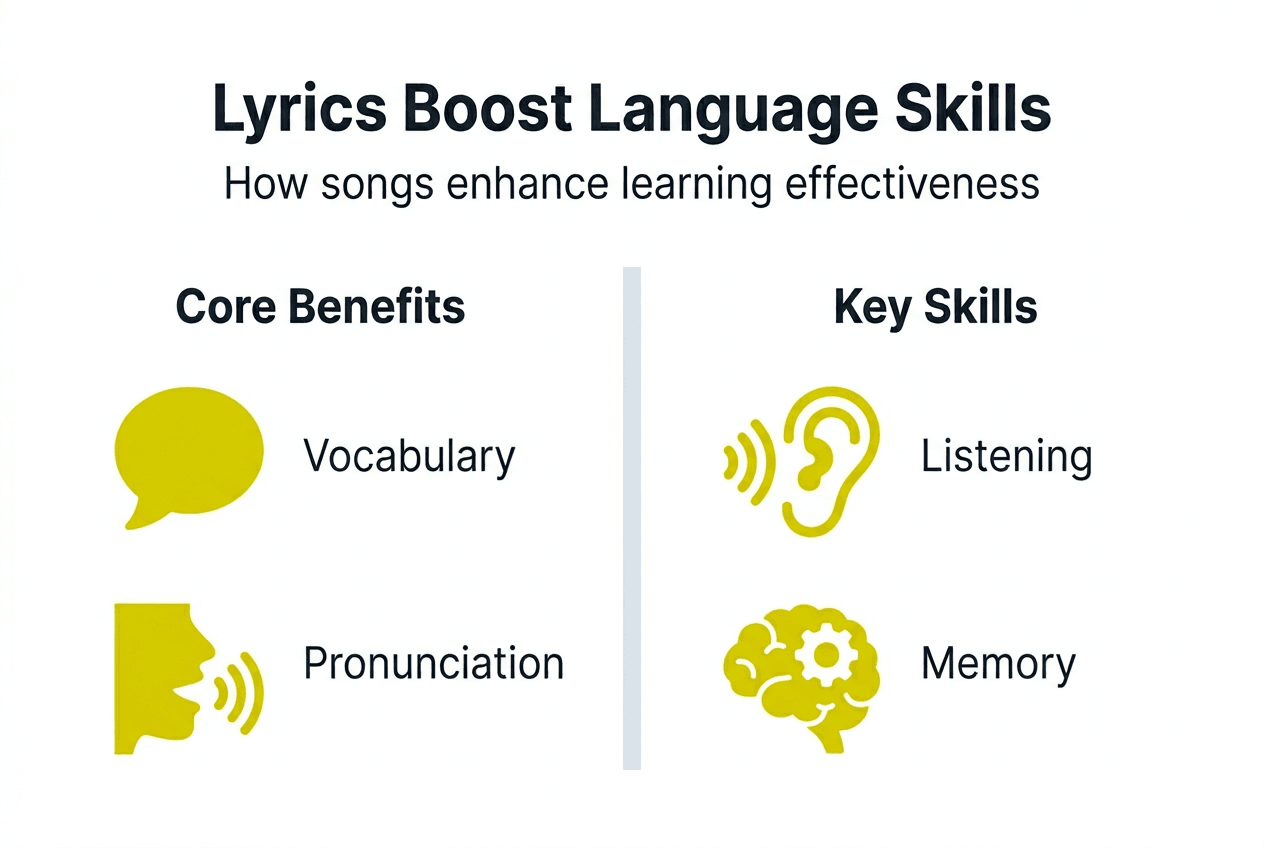 Lyrics Boost Language Skills

How songs enhance learning effectiveness

Core Benefits

Vocabulary

Pronunciation

Key Skills

Listening

Memory