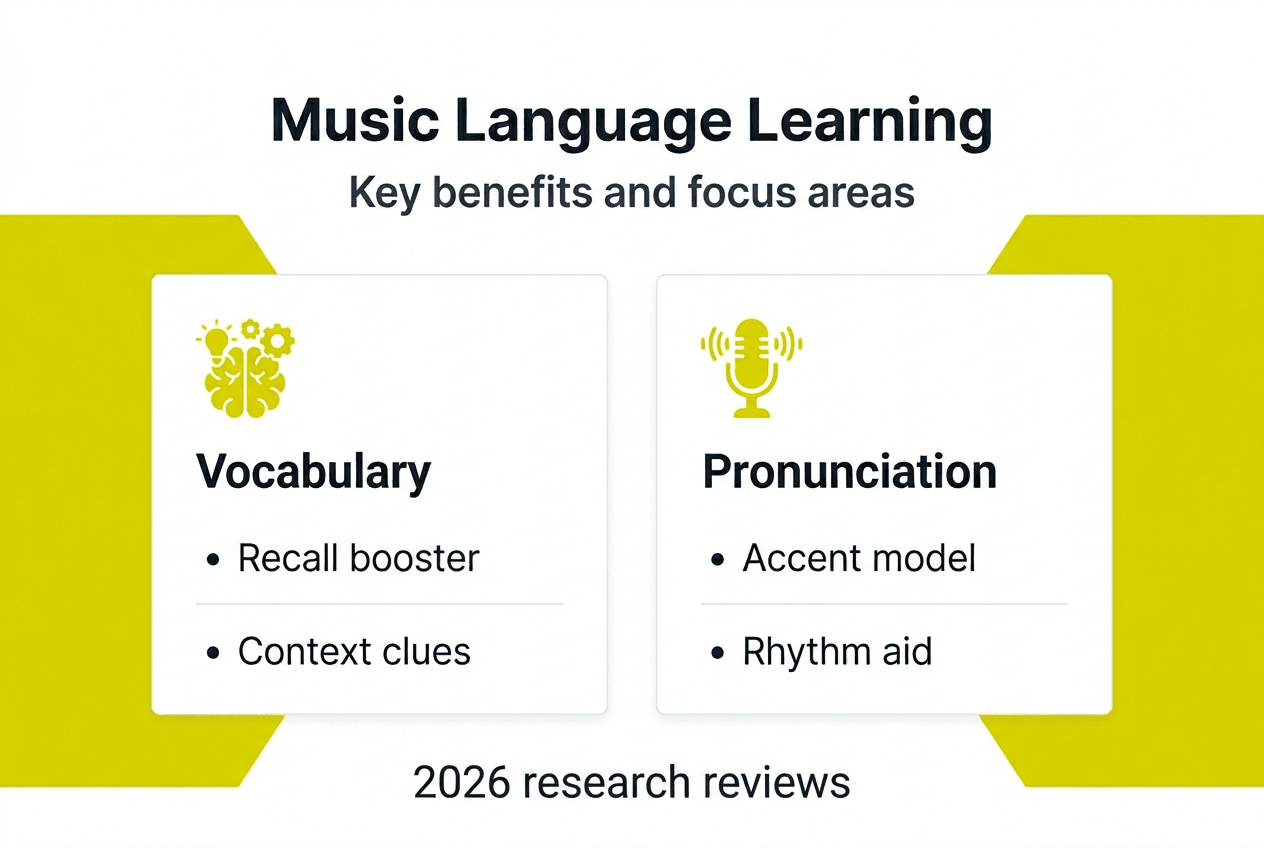 Music Language Learning

Key benefits and focus areas

Vocabulary

• Recall booster

• Context clues

Pronunciation

• Accent model

• Rhythm aid

2026 research reviews