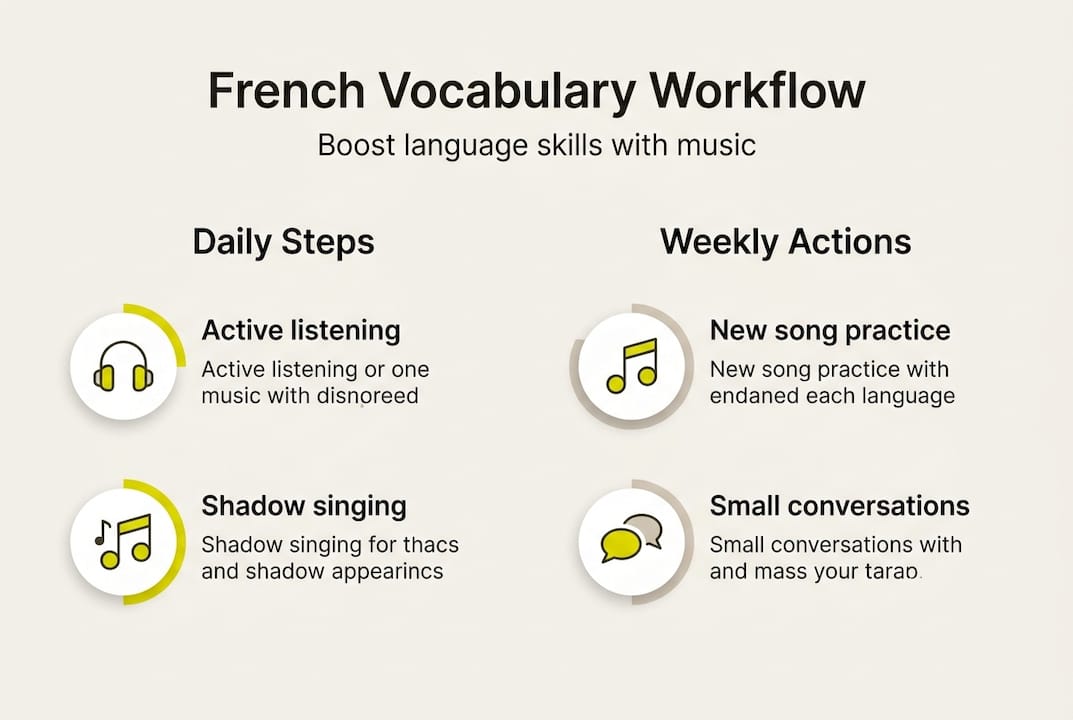 French Vocabulary Workflow

Boost language skills with music

Daily Steps

Active listening

Active listening or one music with disnoreed

Shadow singing

Shadow singing for thacs and shadow appearincs

Weekly Actions

New song practice

New song practice with endaned each language

Small conversations

Small conversations with and mass your tarap.