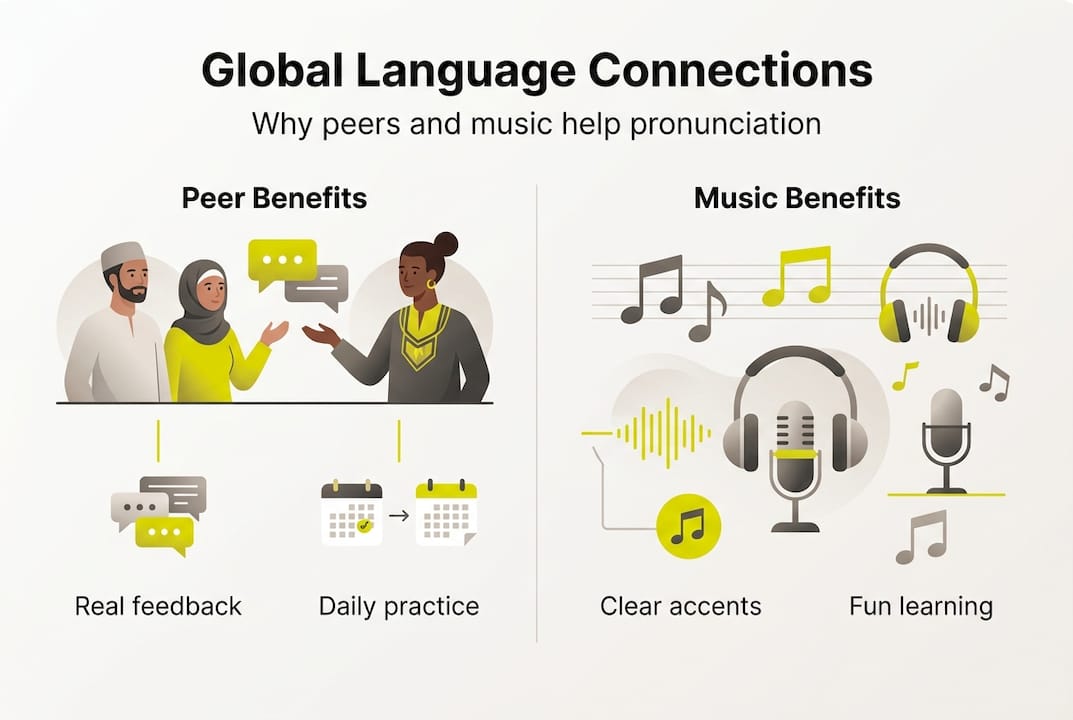 Global Language Connections

Why peers and music help pronunciation

Peer Benefits

Real feedback

Daily practice

Music Benefits

Clear accents

Fun learning