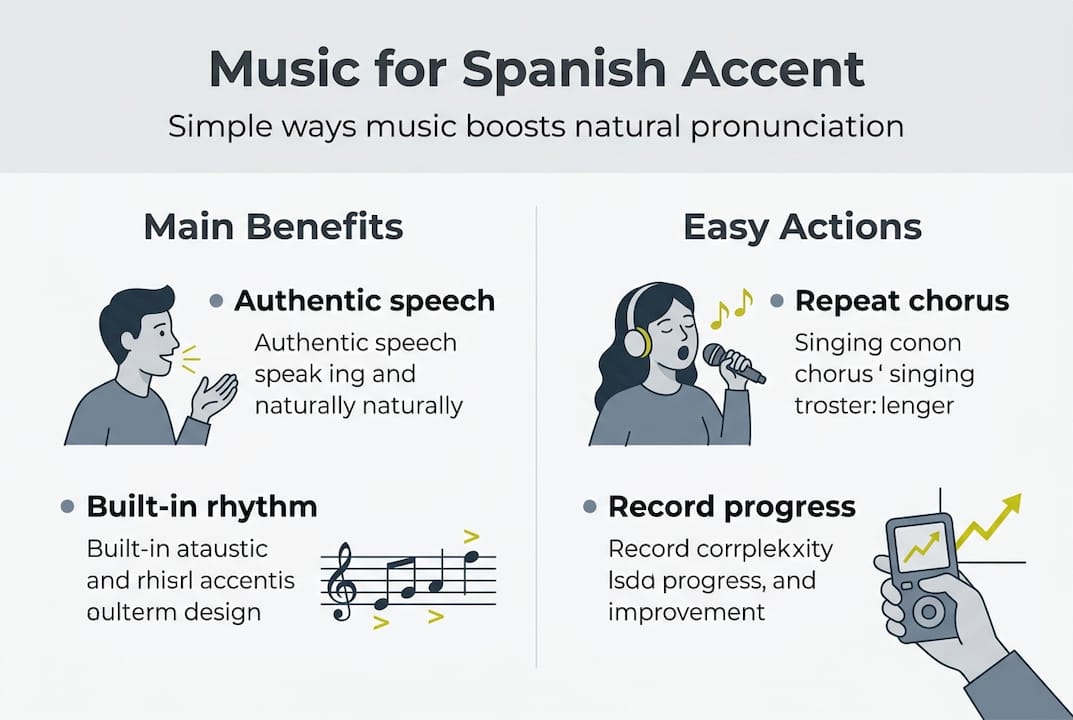 Music for Spanish Accent

Simple ways music boosts natural pronunciation

Main Benefits

Authentic speech

Authentic speech speak ing and naturally naturally

Built-in rhythm

Built-in ataustic and rhisrl accentis oulterm design

Easy Actions

Repeat chorus

Singing conon chorus ' singing troster: lenger

Record progress

Record corrplekxity lsda progress, and improvement