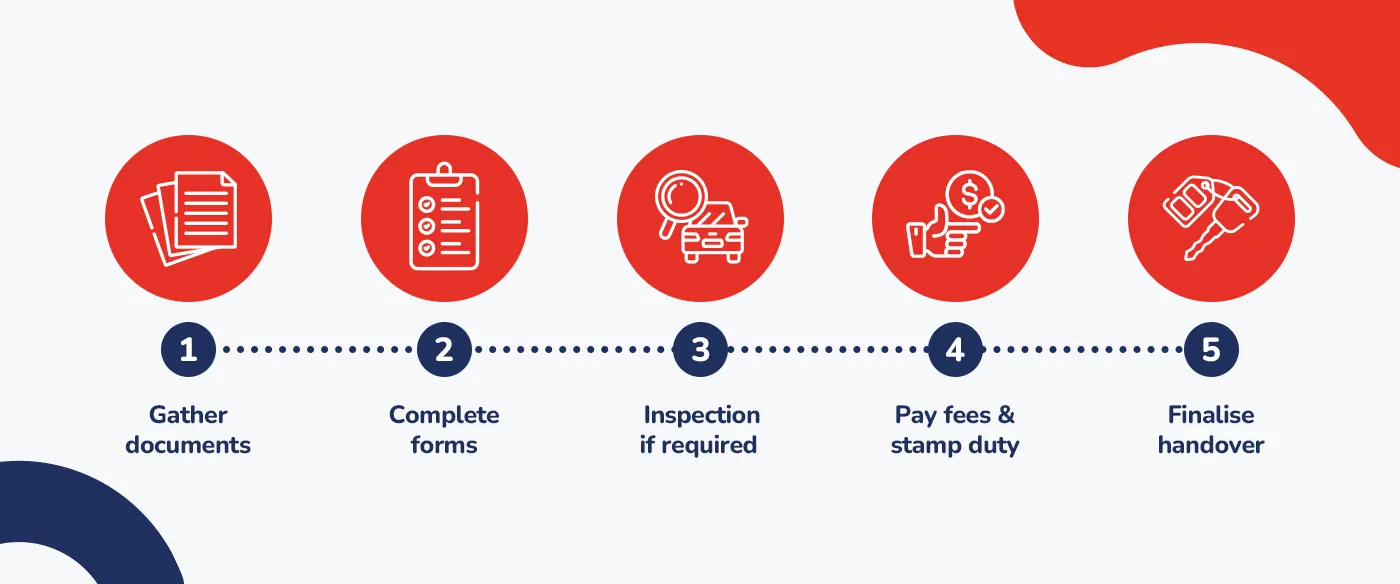 1
Gather documents

2
Complete forms

3
Inspection if required

4
Pay fees & stamp duty

5
Finalise handover