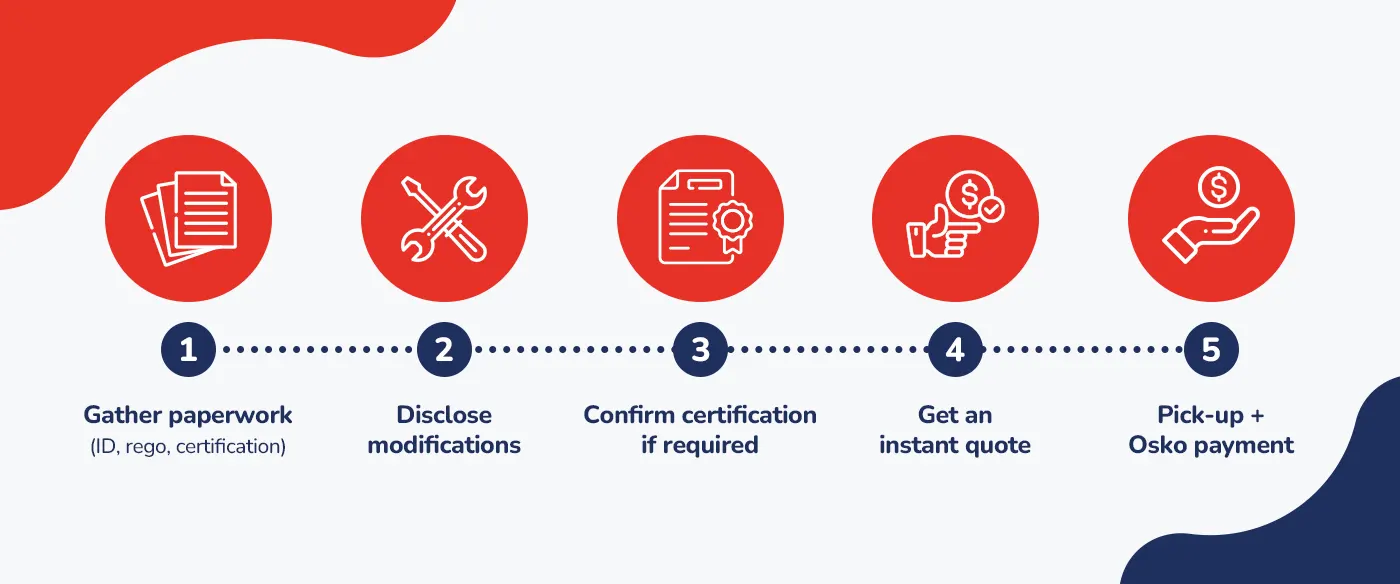 1
Gather paperwork
(ID, rego, certification)

2
Disclose modifications

3
Confirm certification if required

4
Get an instant quote

5
Pick-up + Osko payment