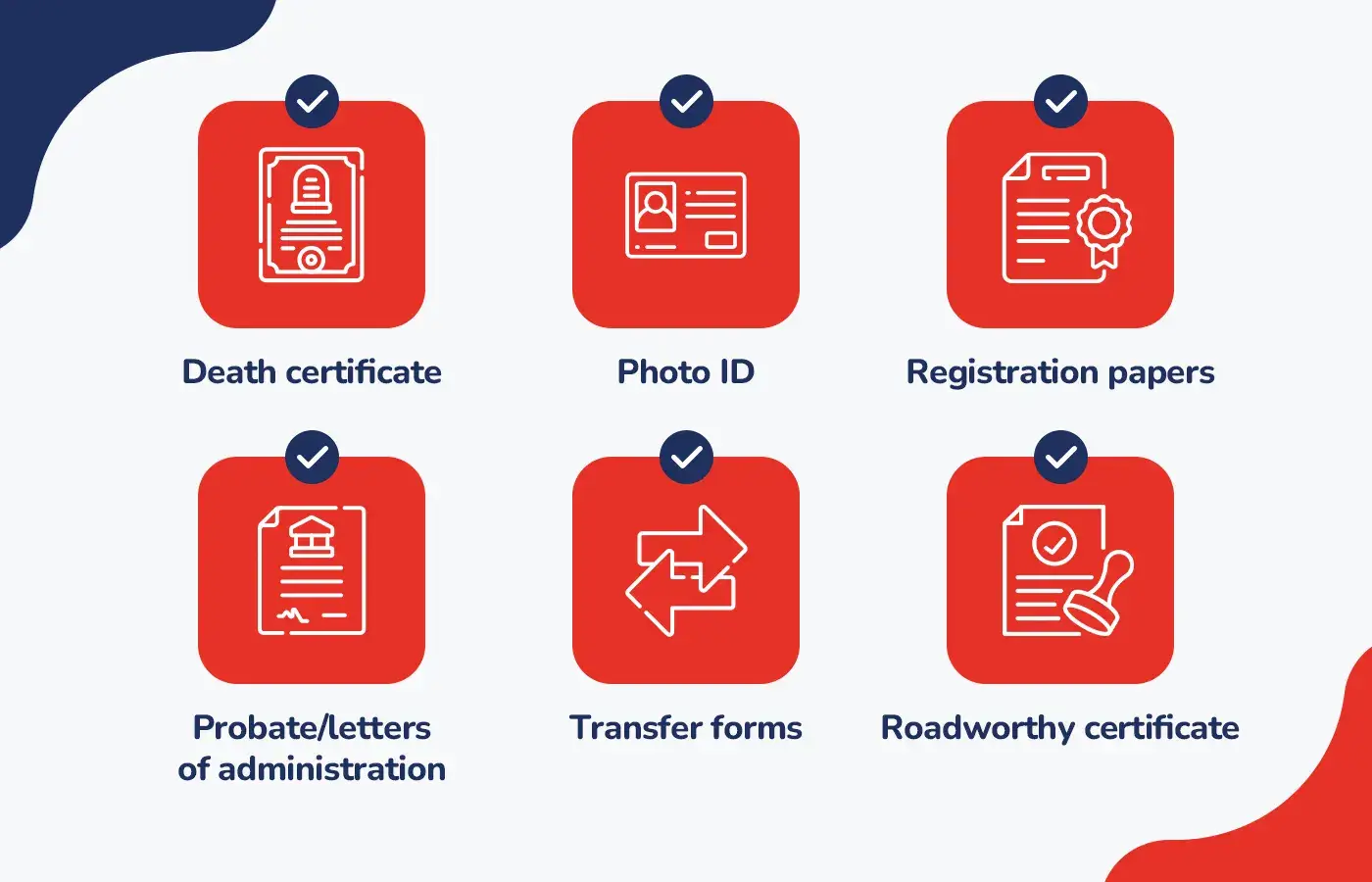 Death certificate

Photo ID

Registration papers

Probate/letters of administration

Transfer forms

Roadworthy certificate