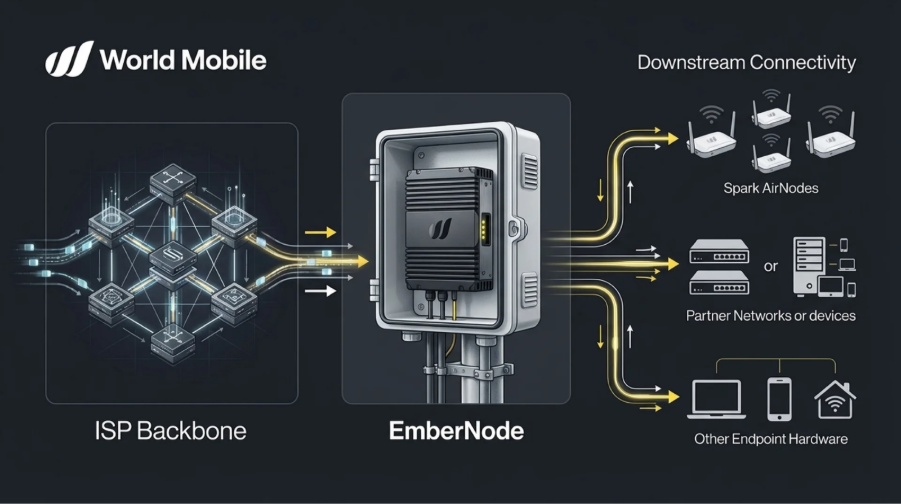 World Mobile

Downstream Connectivity

Spark AirNodes

or

Partner Networks or devices

Other Endpoint Hardware

ISP Backbone

EmberNode