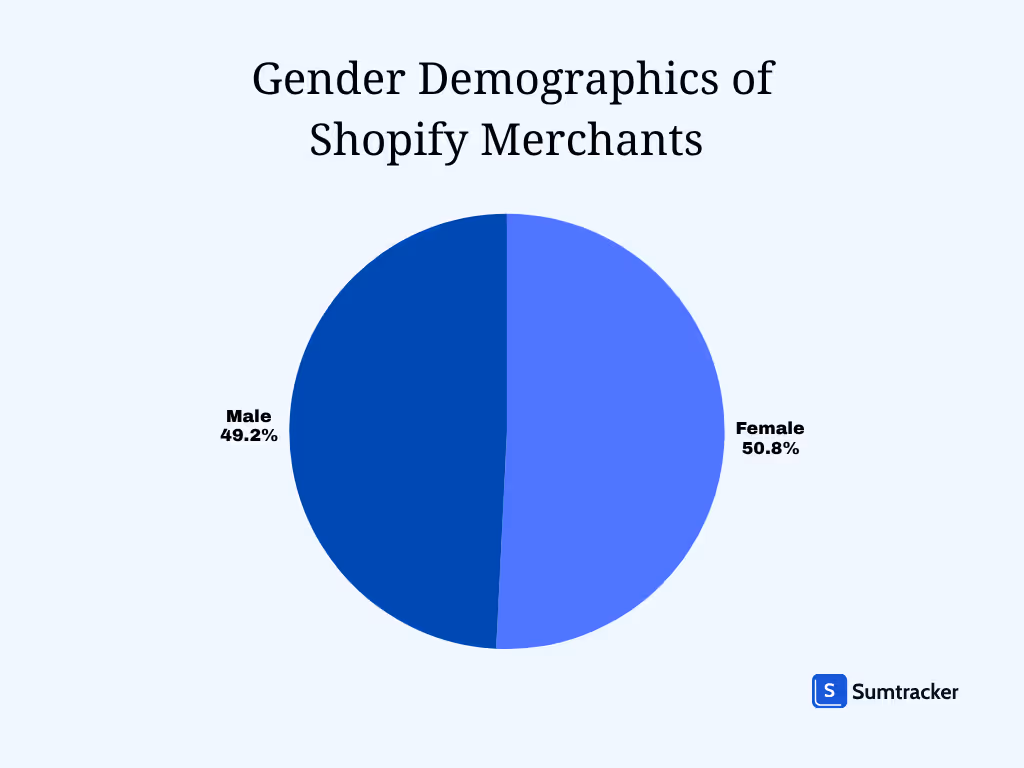 Gender Demographics of Shopify Merchants

Male
49.2%

Female
50.8%

S Sumtracker