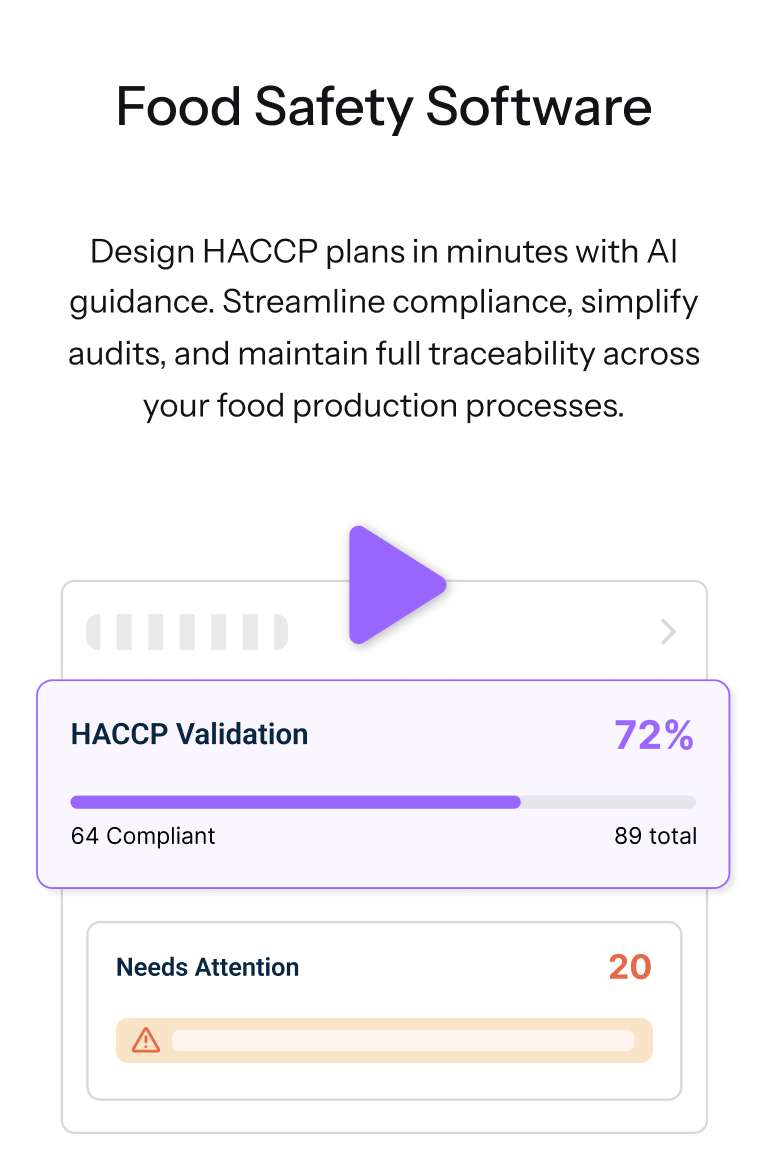 Food Safety Software

Design HACCP plans in minutes with AI guidance. Streamline compliance, simplify audits, and maintain full traceability across your food production processes.

HACCP Validation
72%

64 Compliant
89 total

Needs Attention
20