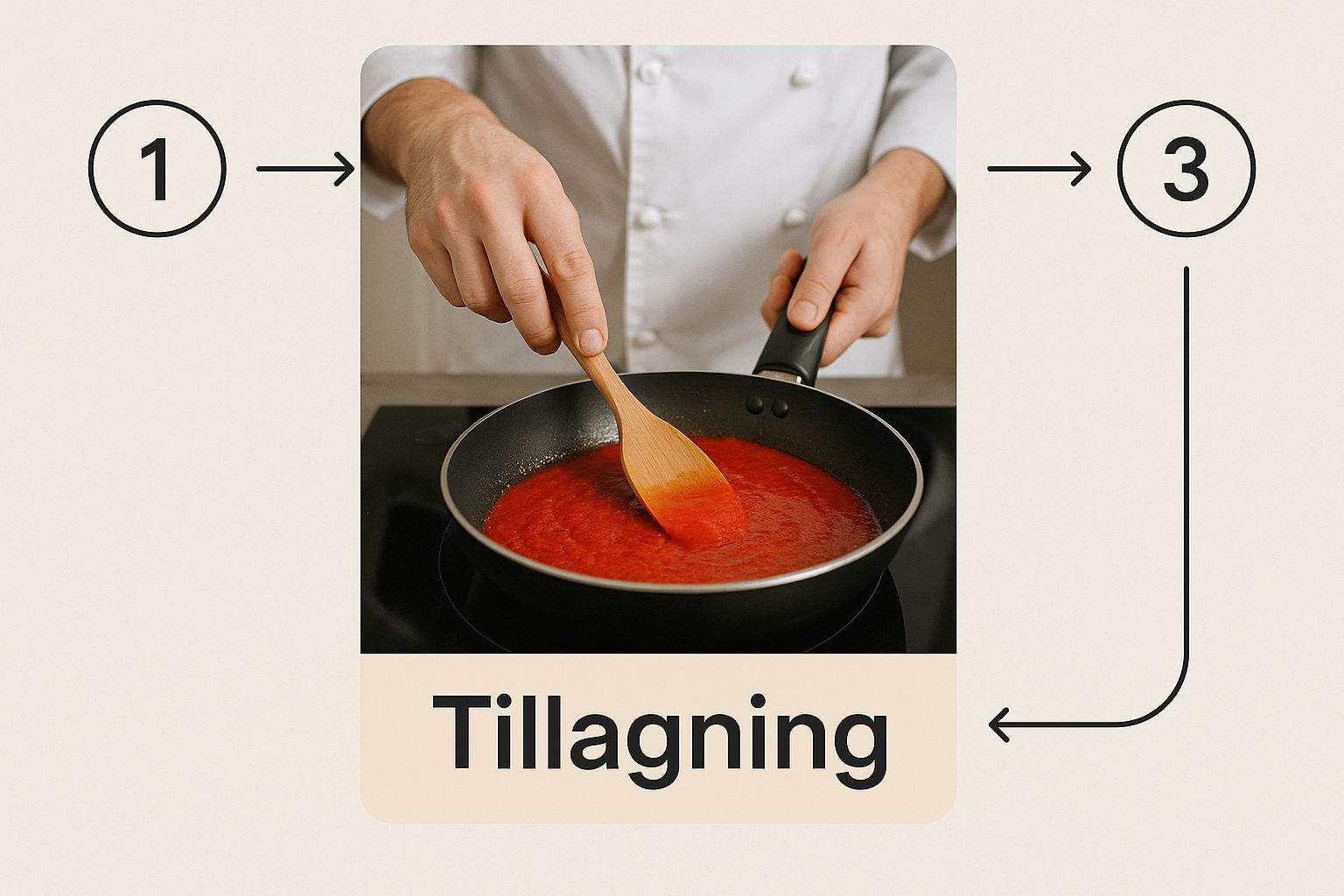 1

3

Tillagning