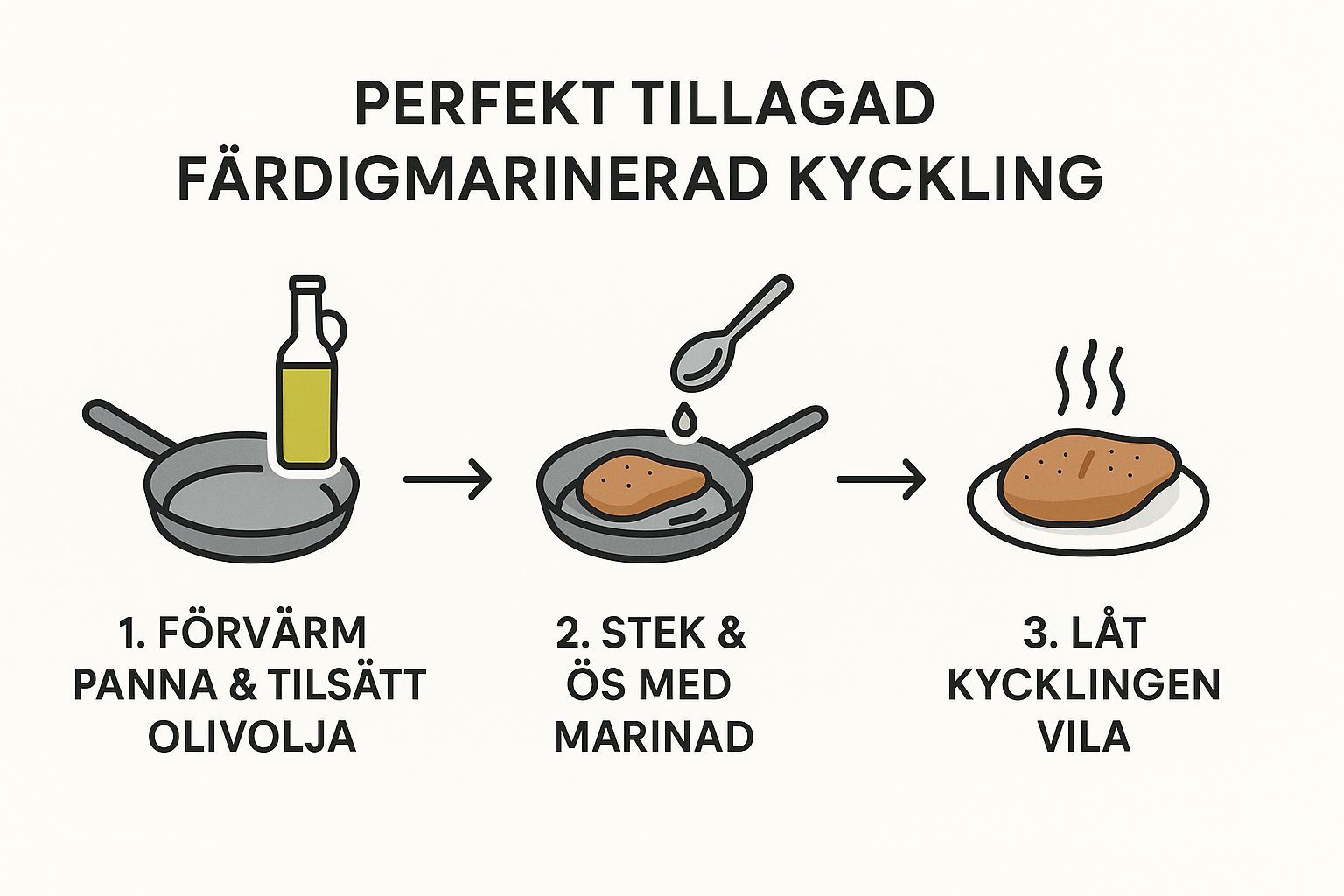 PERFEKT TILLAGAD FÄRDIGMARINERAD KYCKLING

1. FÖRVÄRM PANNA & TILSÄTT OLIVOLJA

2. STEK & ÖS MED MARINAD

3. LÅT KYCKLINGEN VILA