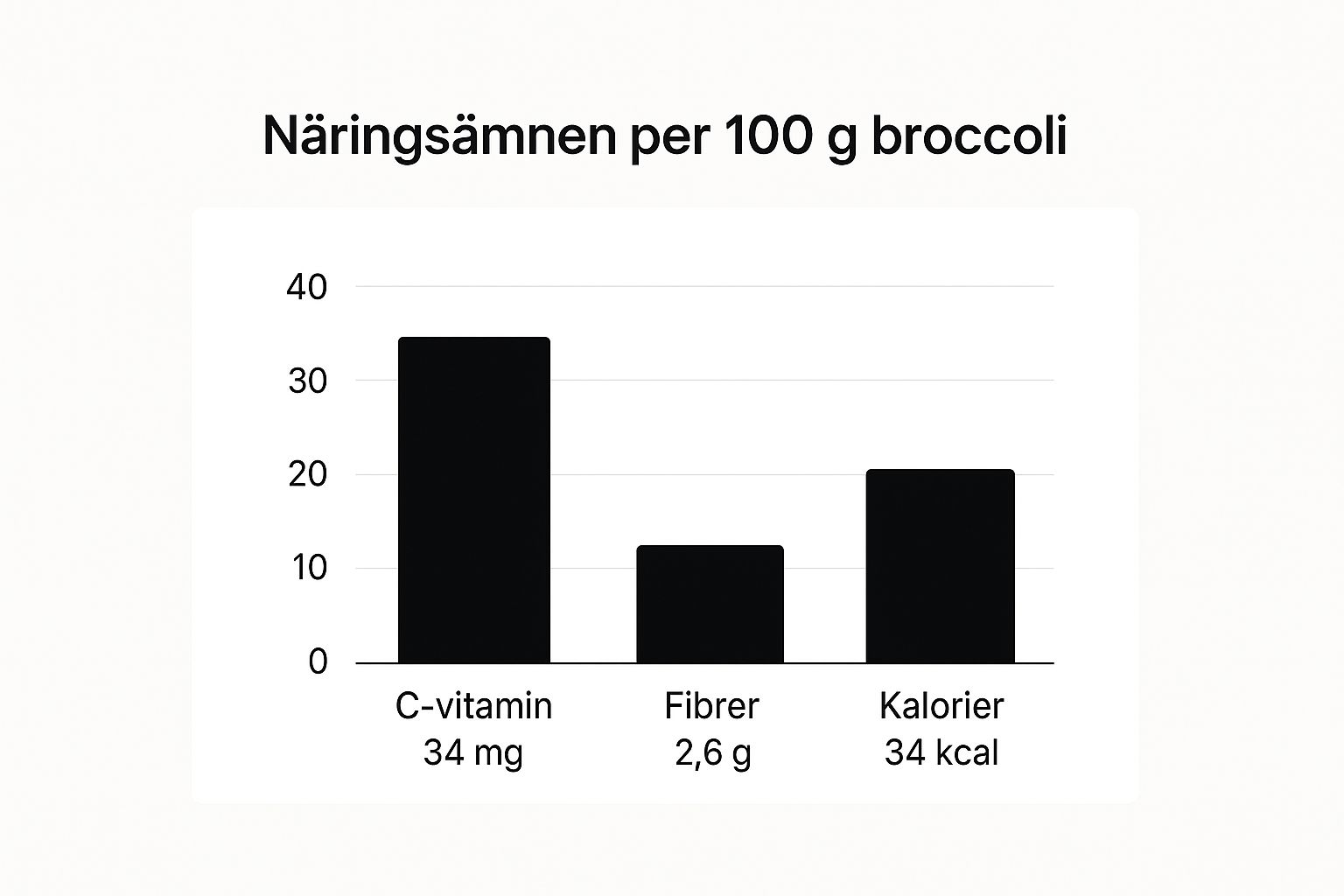 Näringsämnen per 100 g broccoli

40
30
20
10
0

C-vitamin
34 mg

Fibrer
2,6 g

Kalorier
34 kcal